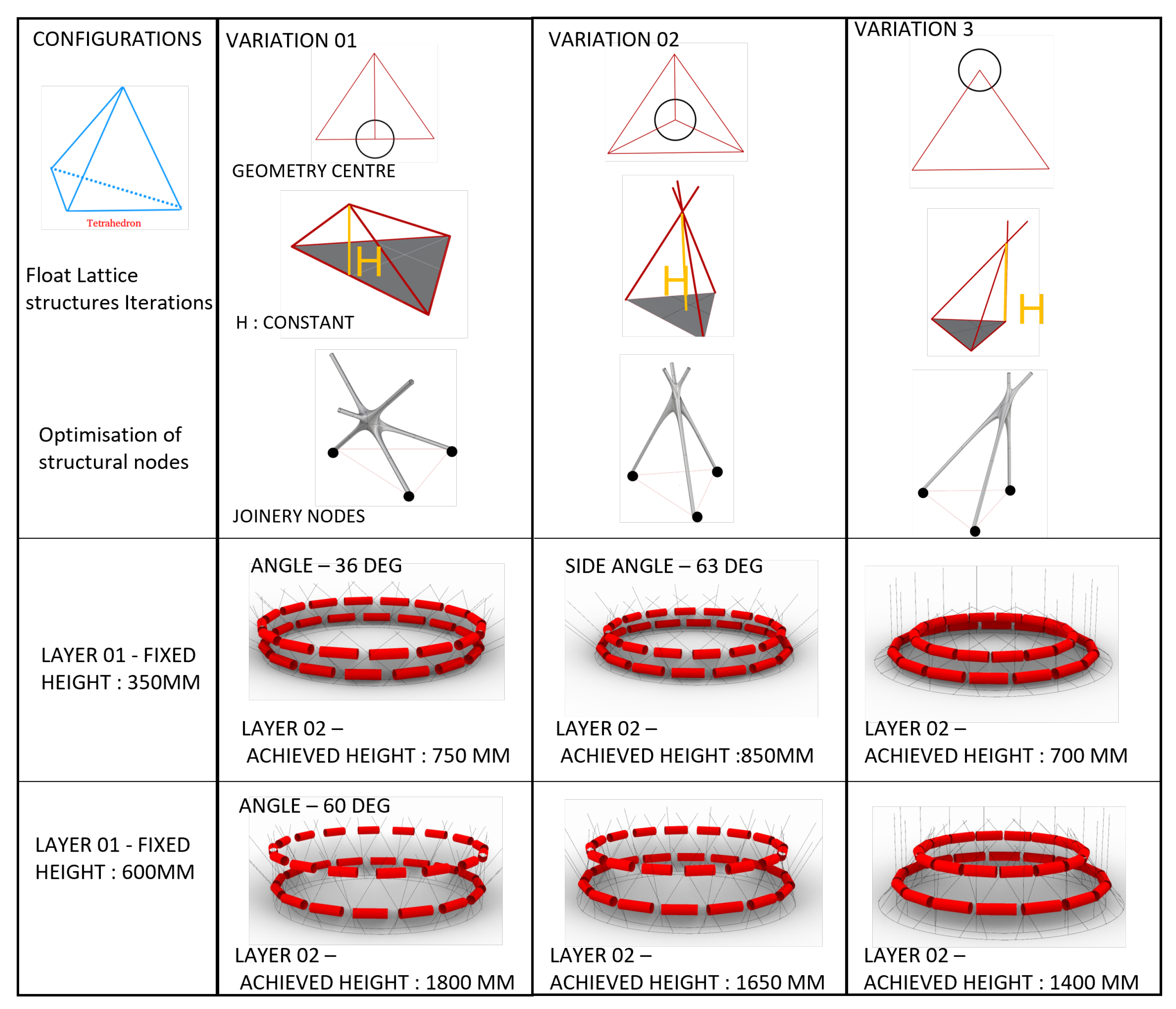 | CONFIGURATIONS Tetrahedron Float Lattice structures Iterations Optimisation of structural nodes | VARIATION 01 GEOMETRY CENTRE H H : CONSTANT JOINERY NODES | VARIATION 02 H | VARIATION 3 H |
|---|---|---|---|
| LAYER 01 - FIXED HEIGHT : 350MM | ANGLE – 36 DEG LAYER 02 – ACHIEVED HEIGHT : 750 MM | SIDE ANGLE – 63 DEG LAYER 02 – ACHIEVED HEIGHT :850MM | LAYER 02 – ACHIEVED HEIGHT : 700 MM |
| LAYER 01 - FIXED HEIGHT : 600MM | ANGLE – 60 DEG LAYER 02 – ACHIEVED HEIGHT : 1800 MM | LAYER 02 – ACHIEVED HEIGHT : 1650 MM | LAYER 02 – ACHIEVED HEIGHT : 1400 MM |