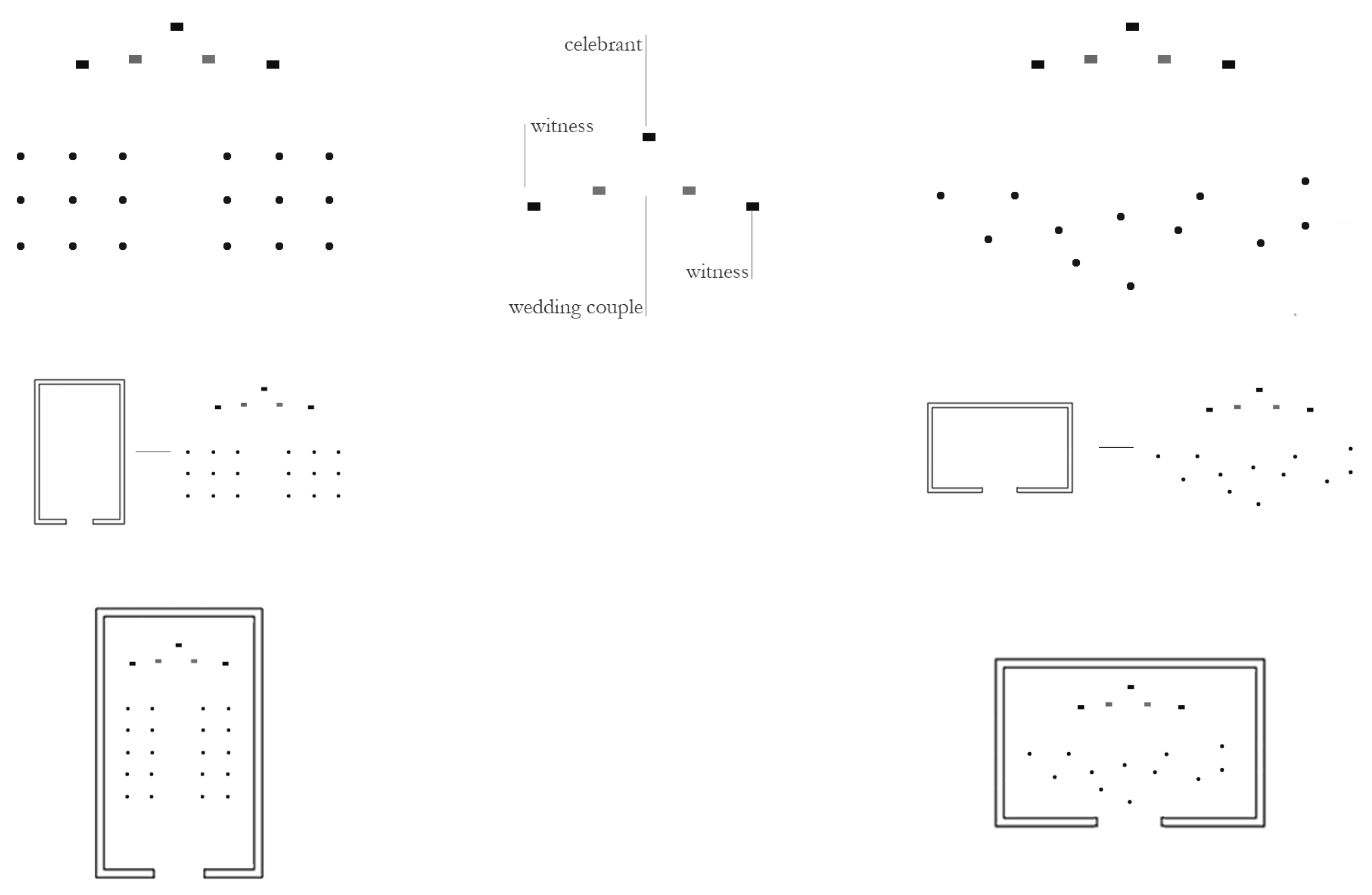 celebrant

witness

witness

wedding couple