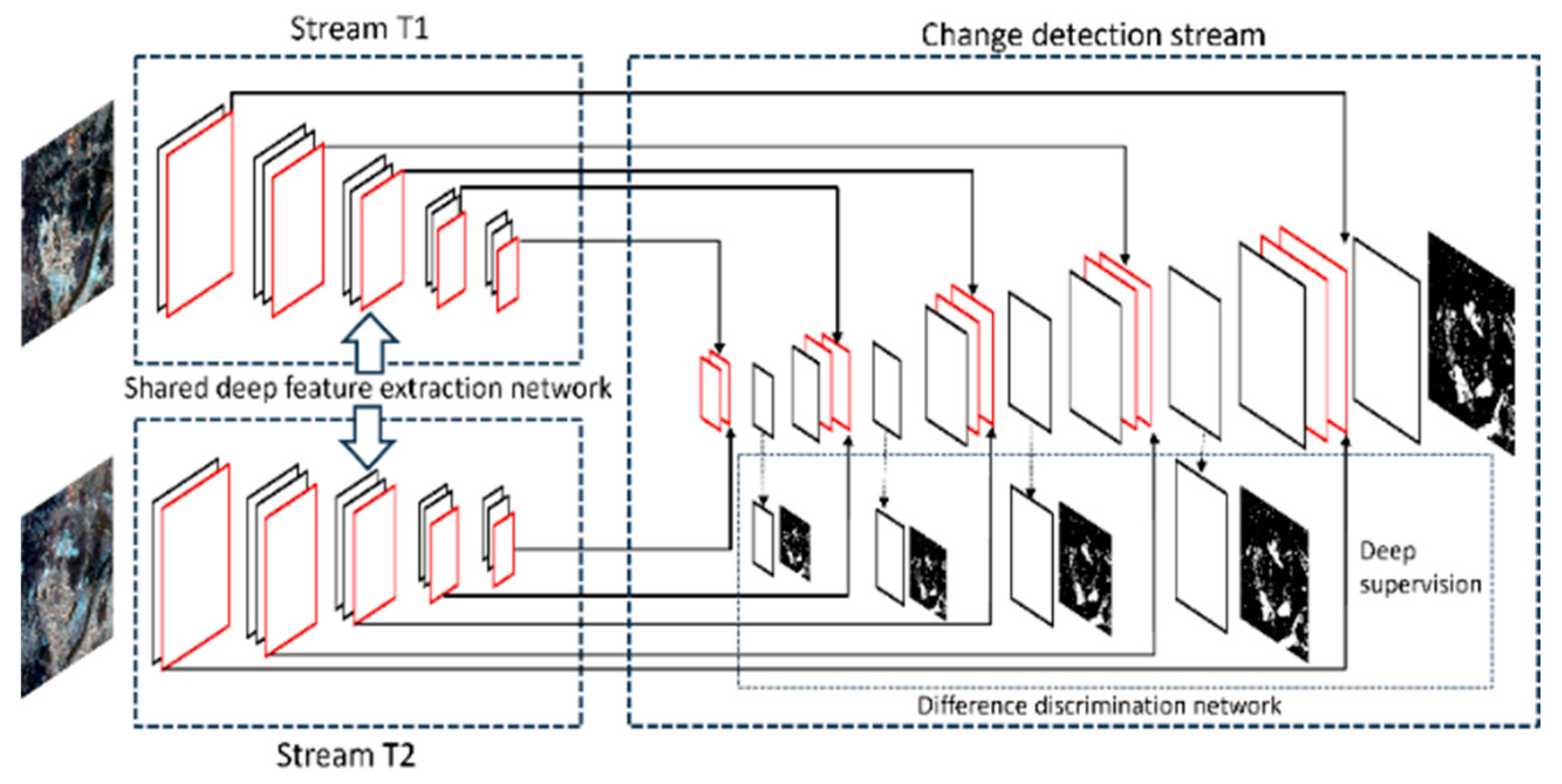 Stream T1

Change detection stream

Shared deep feature extraction network

Deep supervision

Difference discrimination network

Stream T2