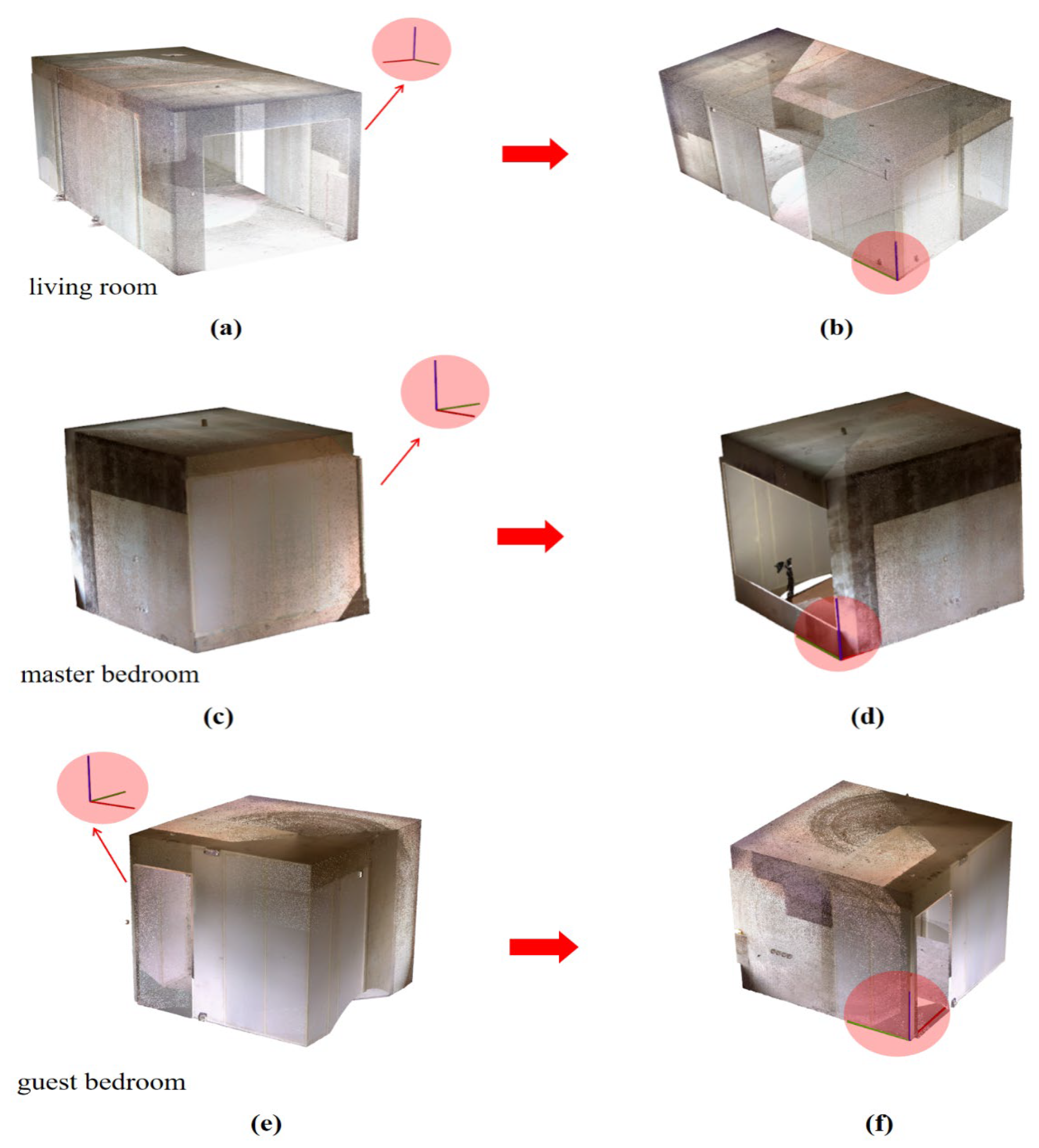 living room

(a)

(b)

master bedroom

(c)

(d)

guest bedroom

(e)

(f)