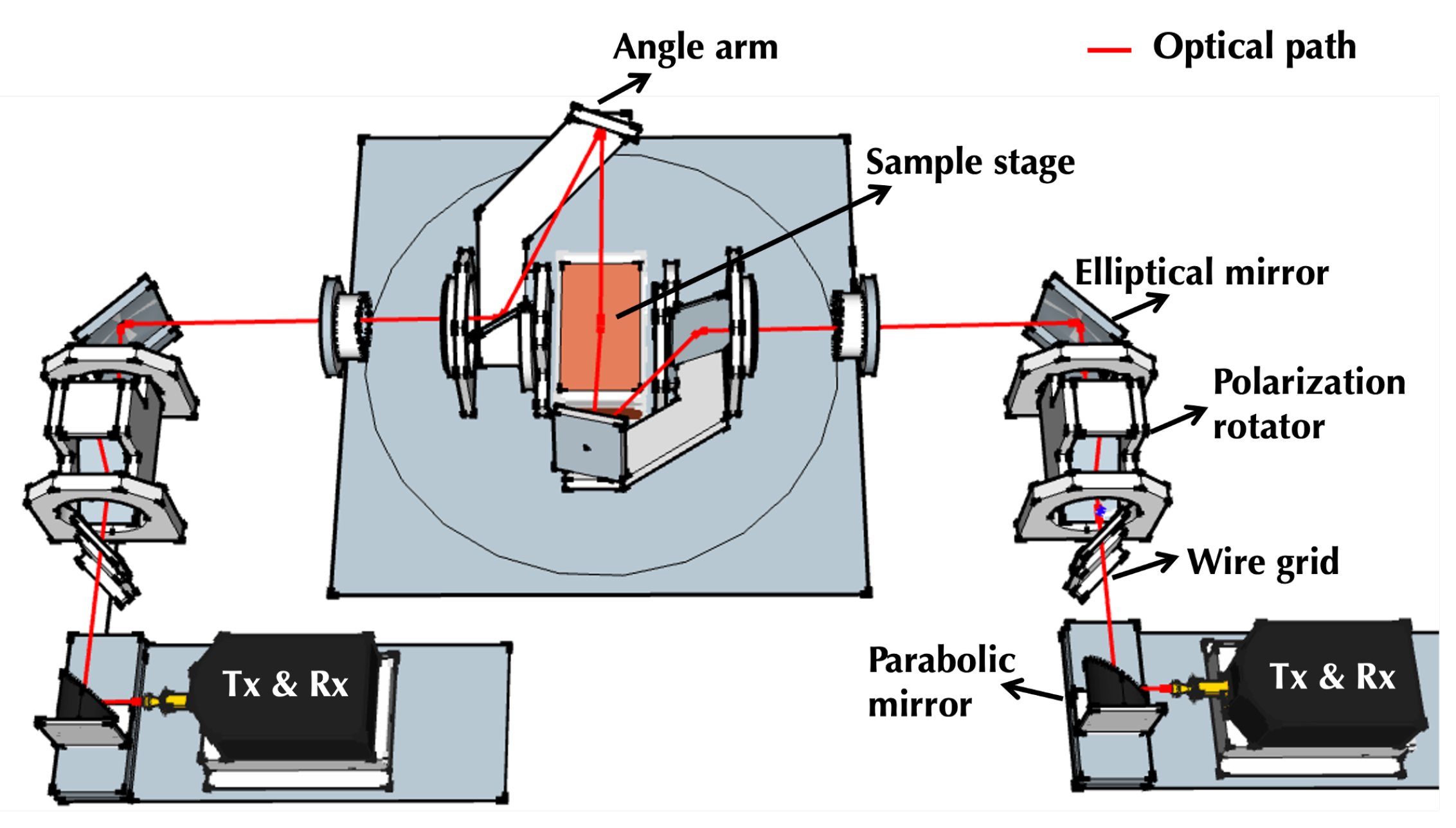 Angle arm

Optical path

Sample stage

Elliptical mirror

Polarization rotator

Wire grid

Parabolic mirror

Tx & Rx

Tx & Rx