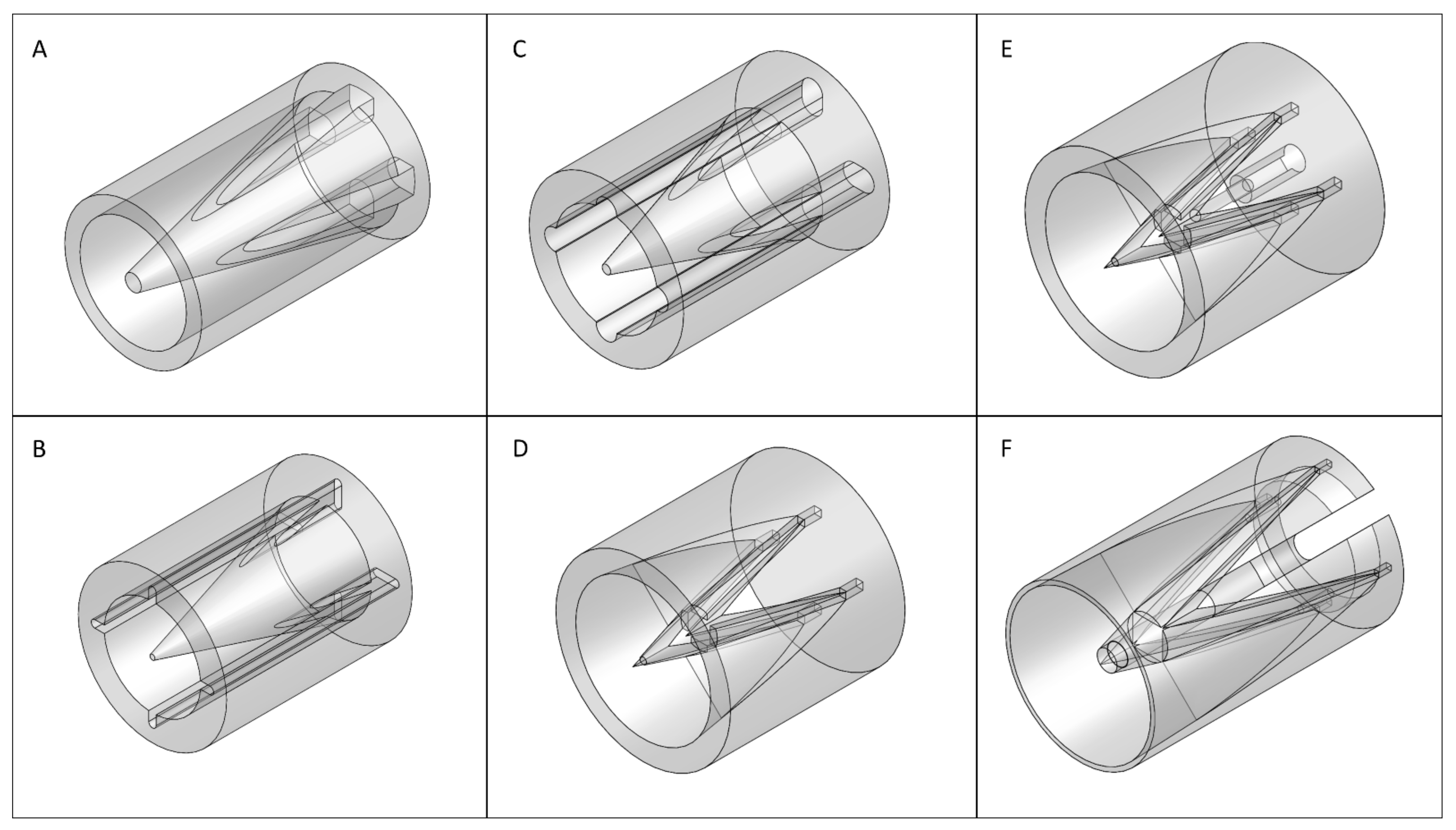 A

C

E

B

D

F