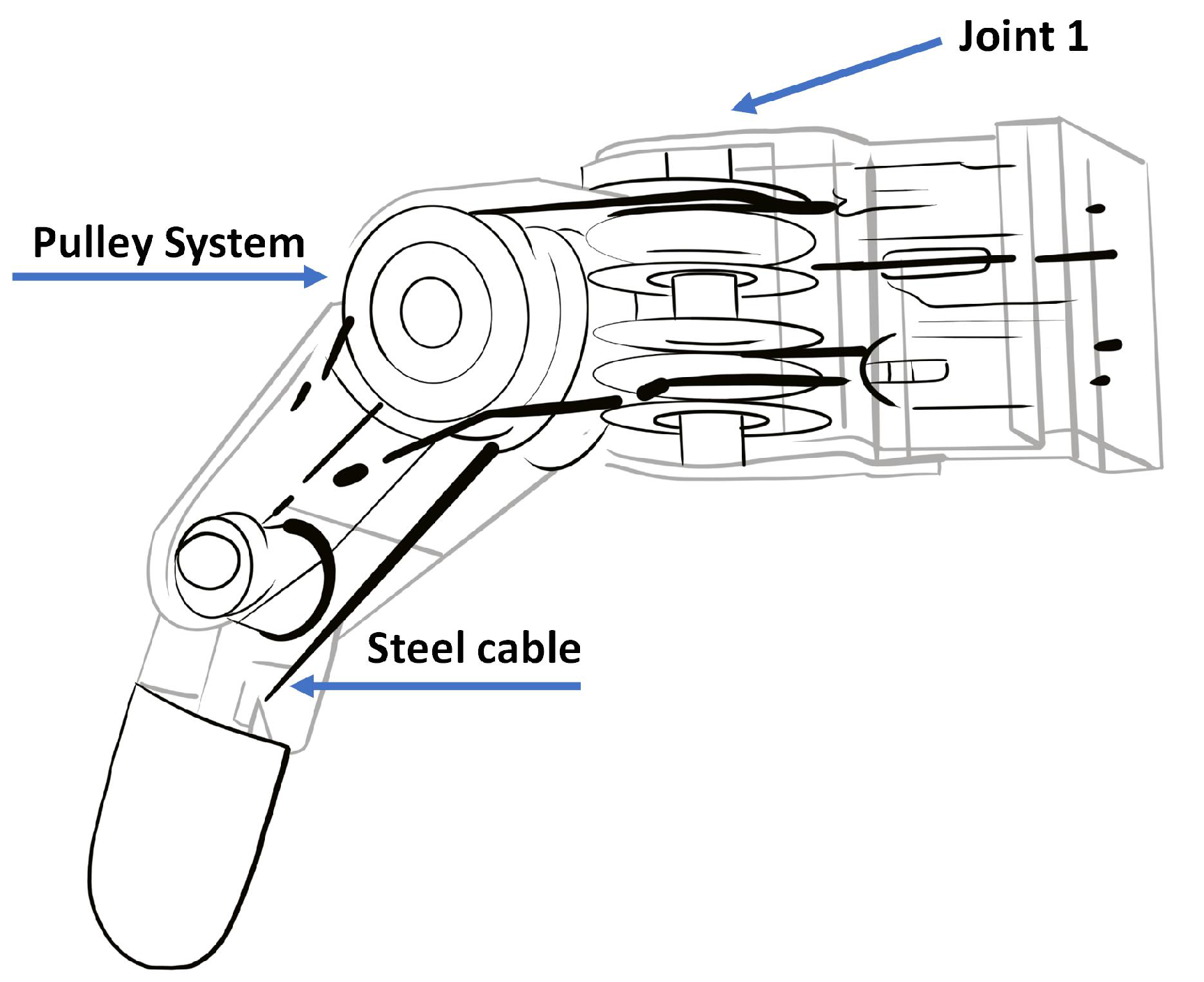 Joint 1

Pulley System

Steel cable