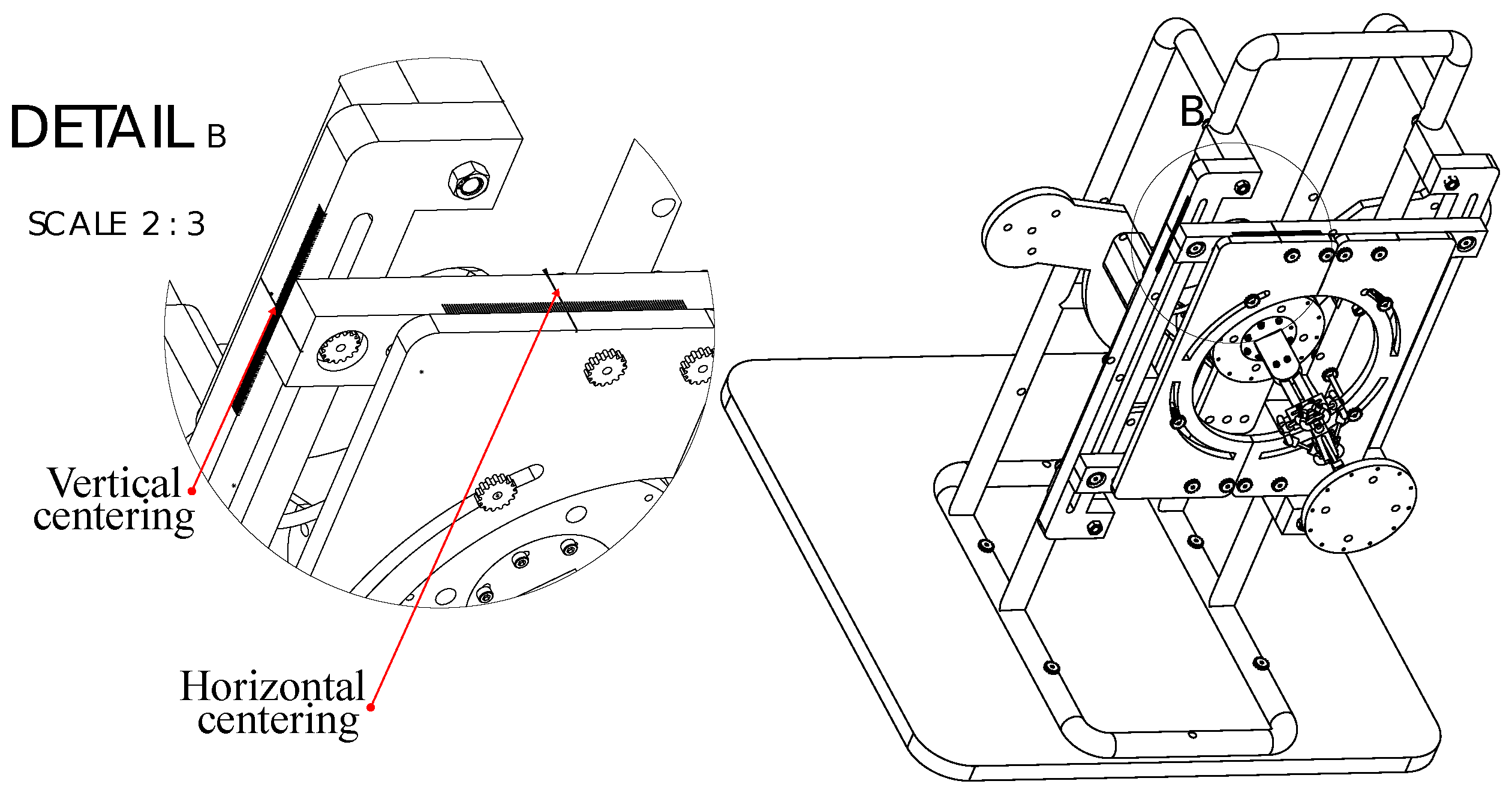 DETAIL B

SCALE 2 : 3

Vertical centering

Horizontal centering

B