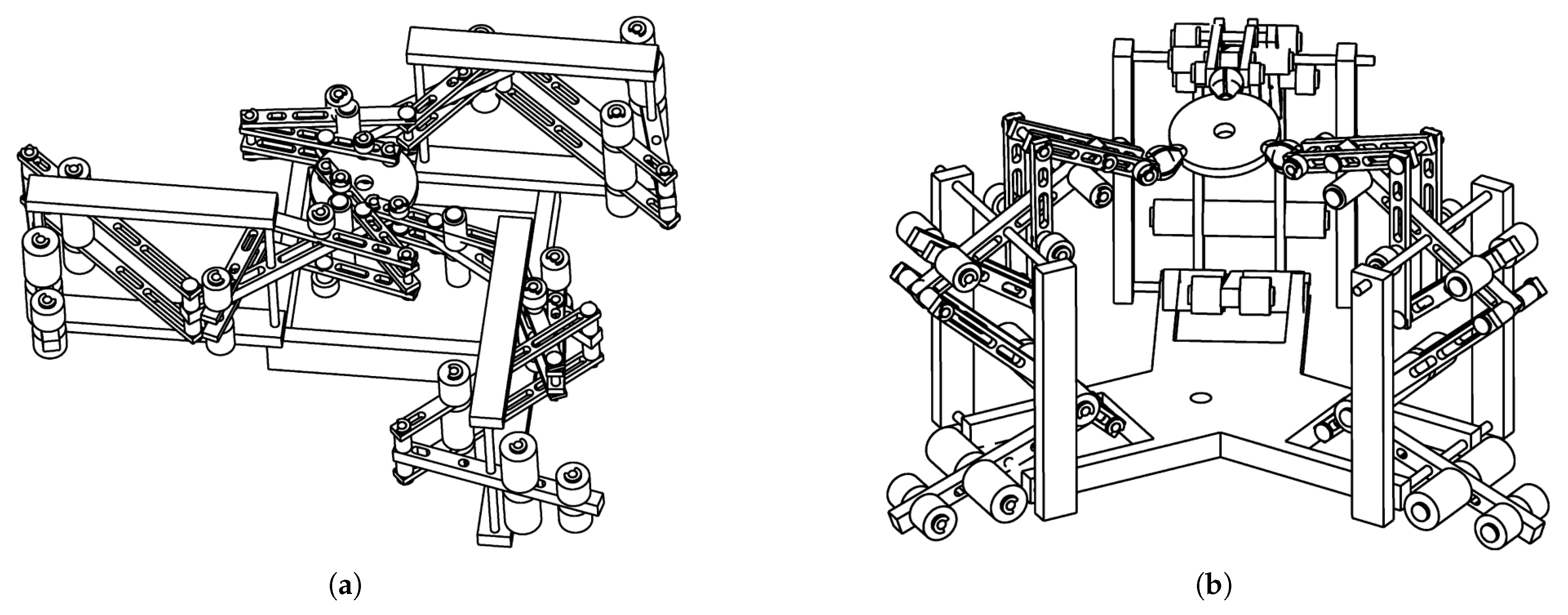 (a)

(b)