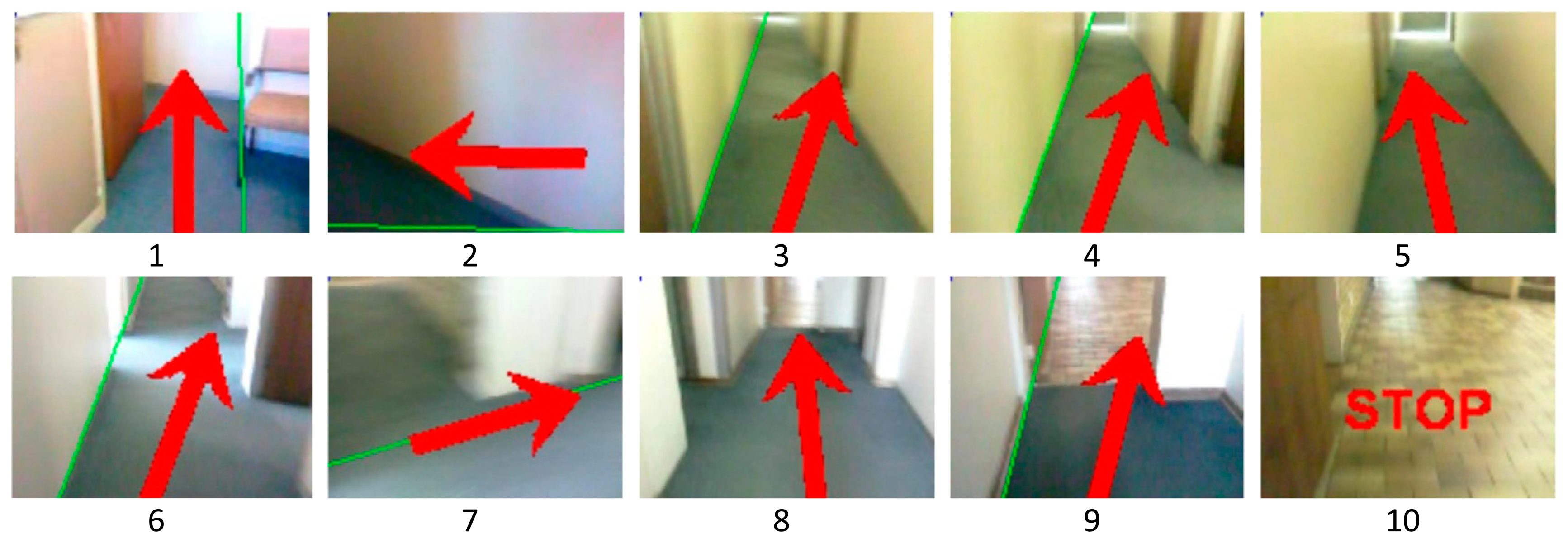 1 2 3 4 5

6 7 8 9 STOP 10