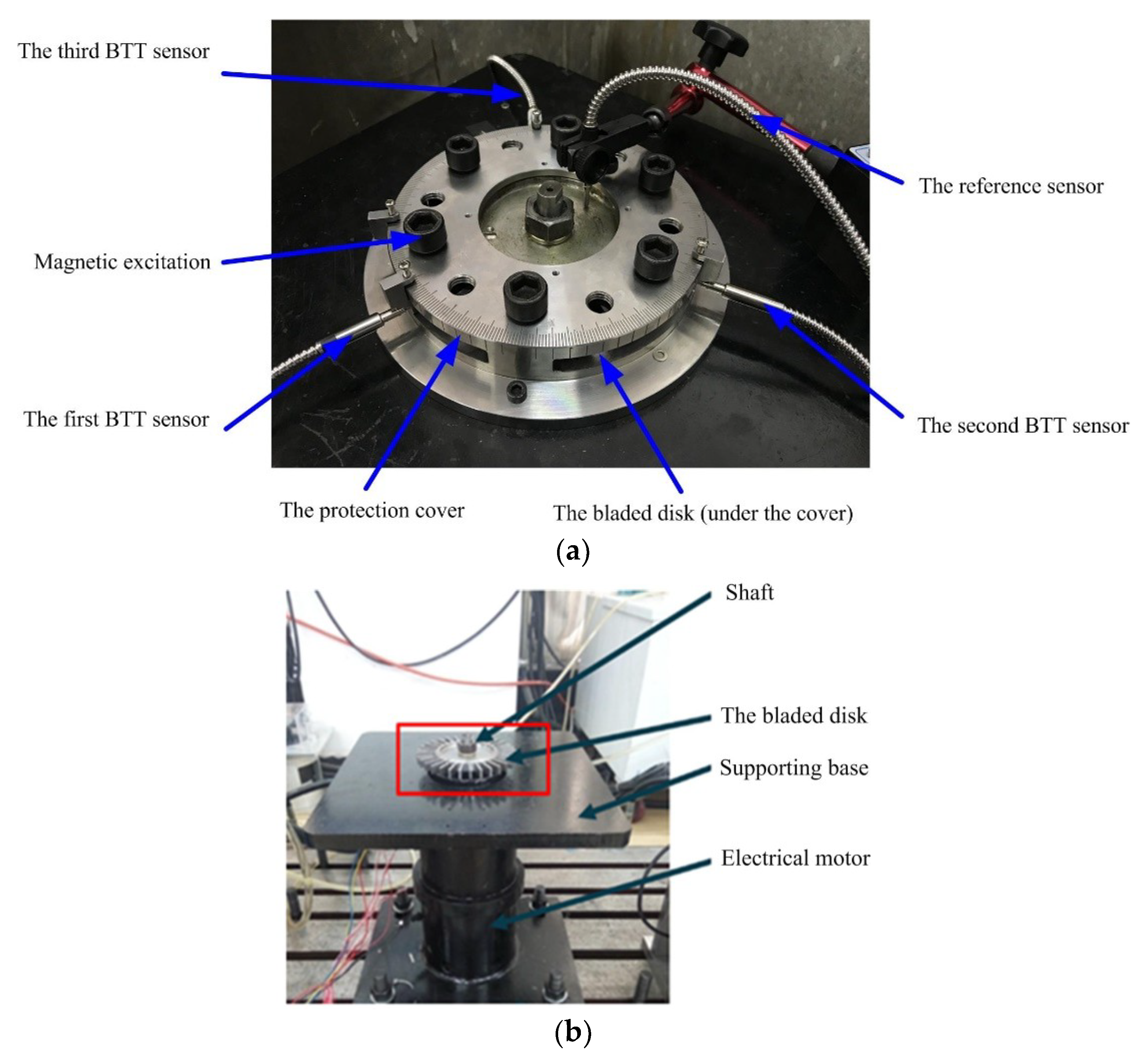 The third BTT sensor

The reference sensor

Magnetic excitation

The first BTT sensor

The second BTT sensor

The protection cover

The bladed disk (under the cover)

(a)

Shaft

The bladed disk

Supporting base

Electrical motor

(b)