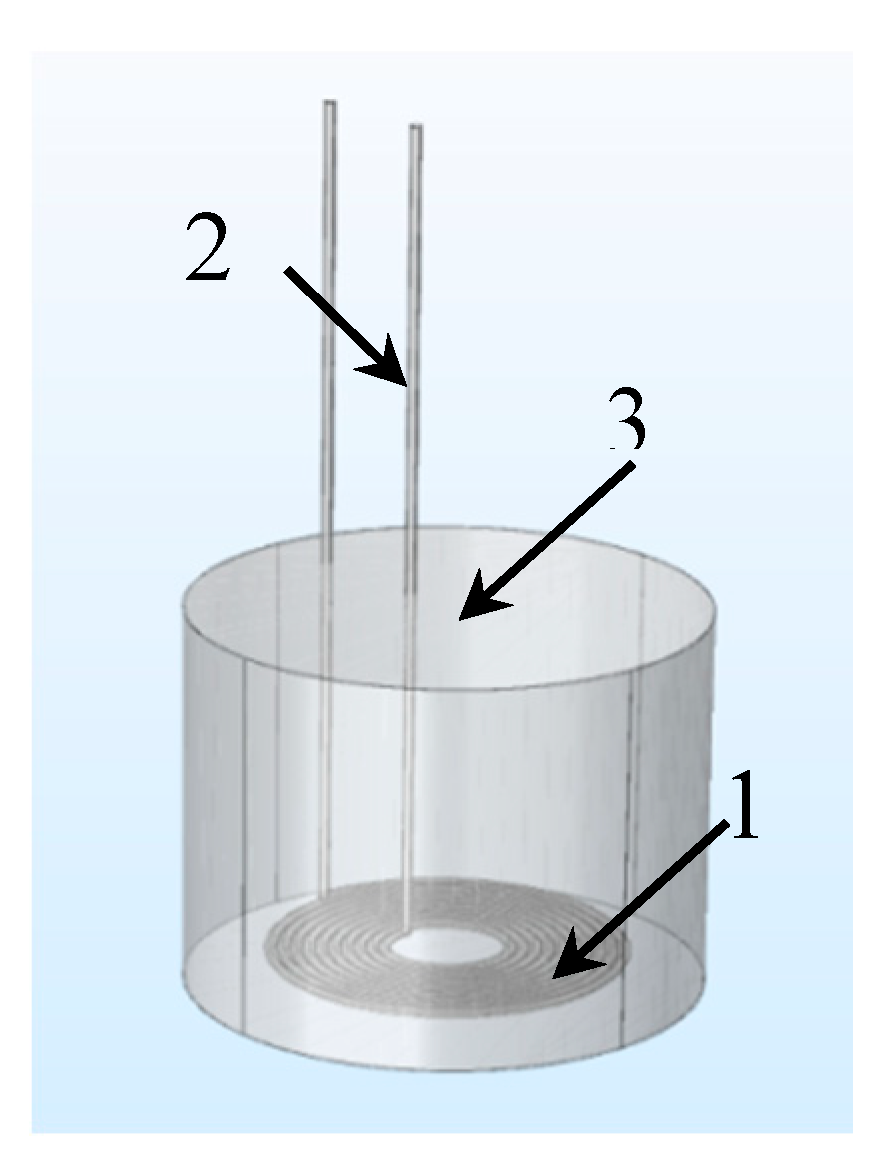 2
3
1