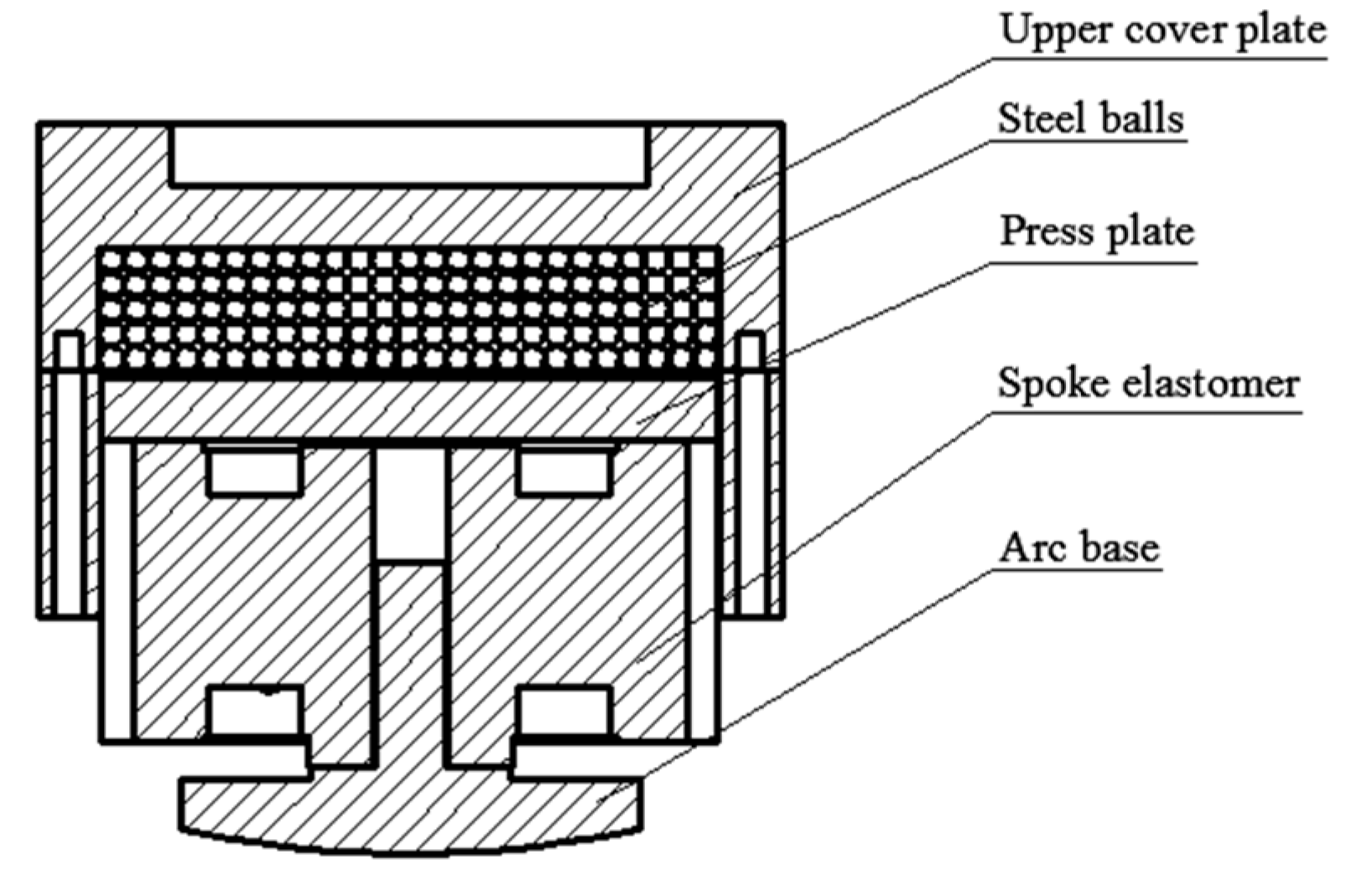 Upper cover plate
Steel balls
Press plate
Spoke elastomer
Arc base