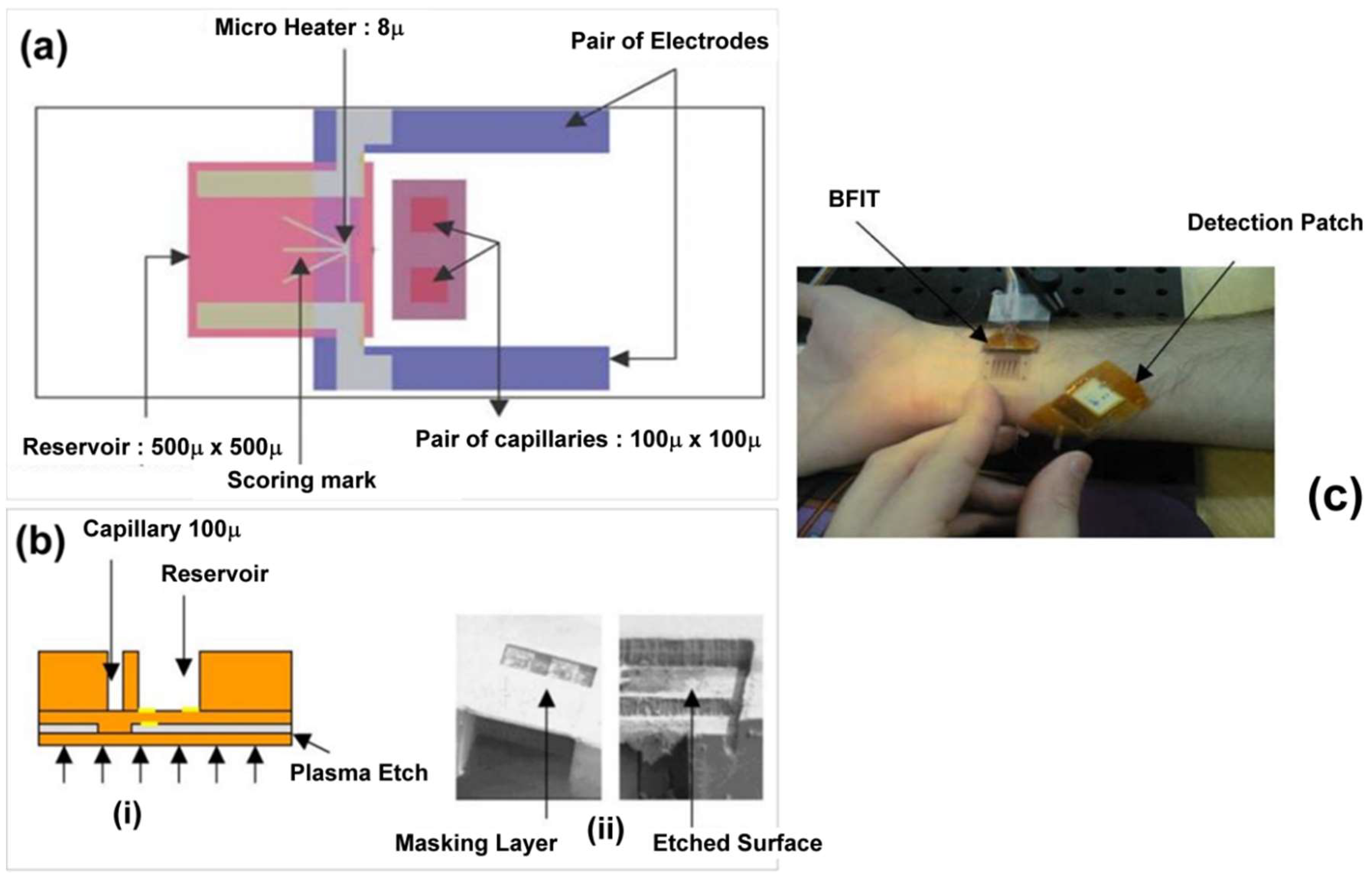 (a)

Micro Heater : 8μ

Pair of Electrodes

Reservoir : 500μ x 500μ

Scoring mark

Pair of capillaries : 100μ x 100μ

(b)

Capillary 100μ

Reservoir

Plasma Etch

(i)

Masking Layer

(ii)

Etched Surface

BFIT

Detection Patch

(c)