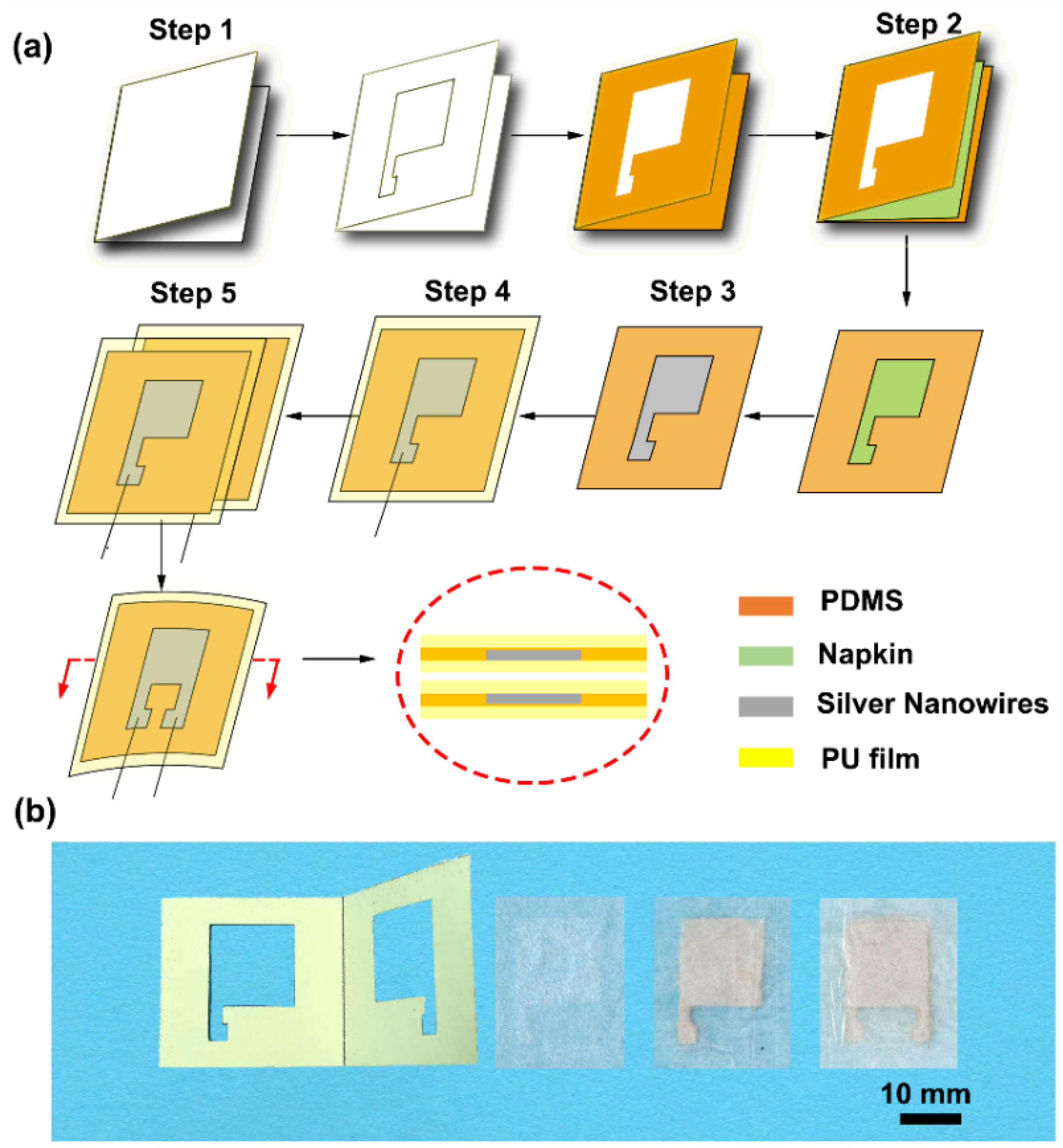 (a)

Step 1

Step 2

Step 5

Step 4

Step 3

PDMS

Napkin

Silver Nanowires

PU film

(b)

10 mm