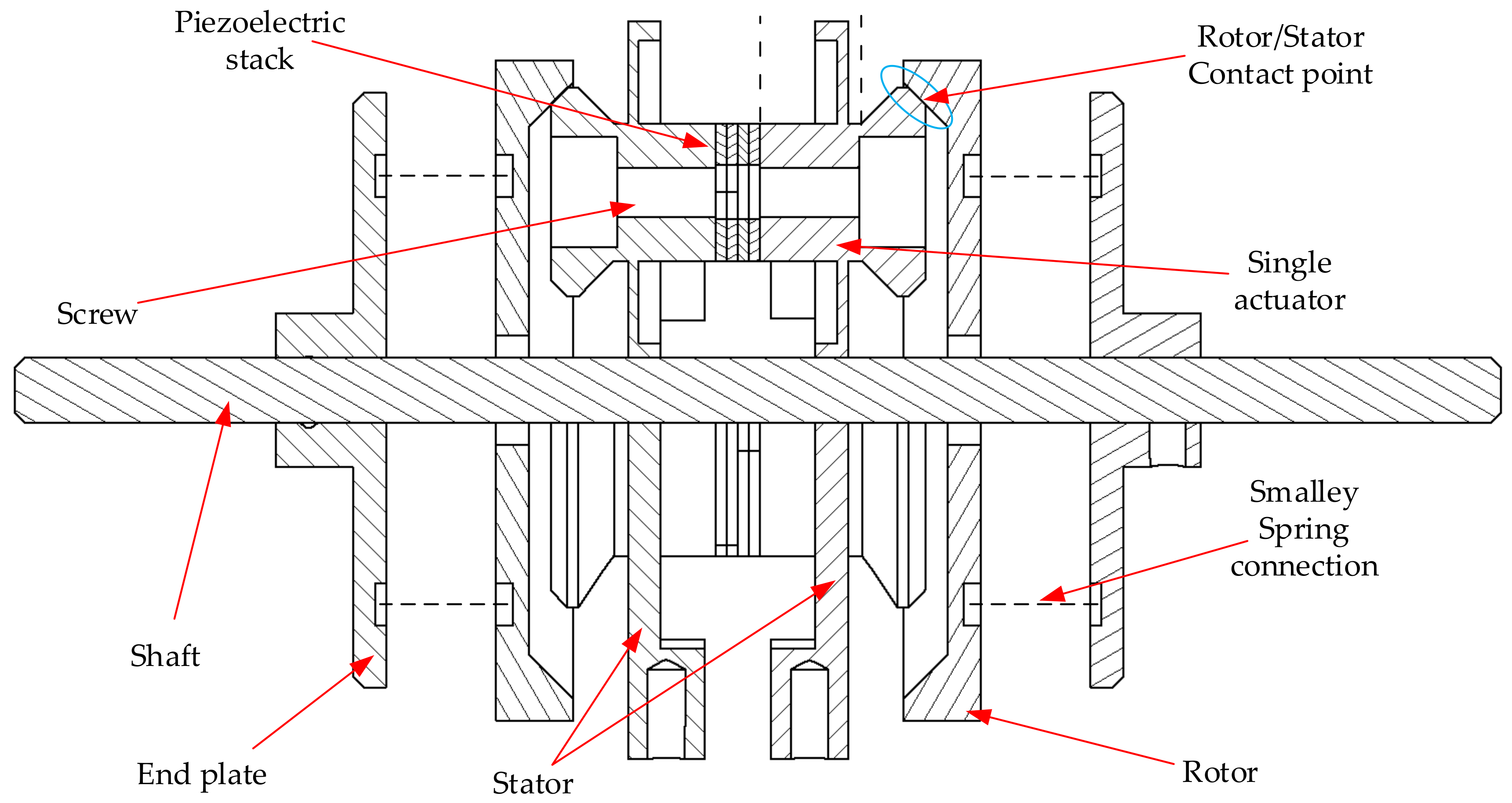 Piezoelectric stack

Rotor/Stator Contact point

Screw

Single actuator

Smalley Spring connection

Shaft

End plate

Stator

Rotor