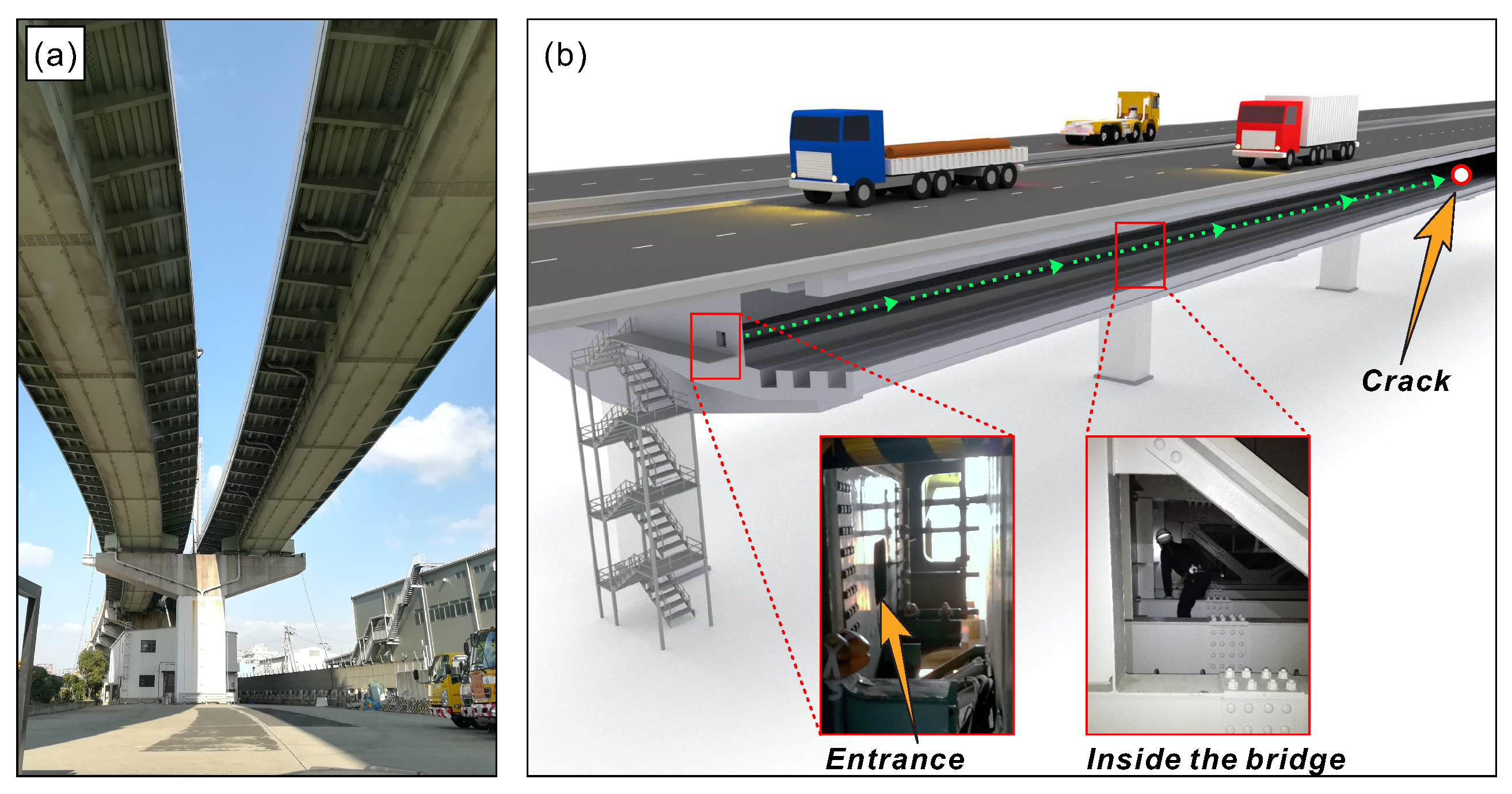 (a)

(b)

Crack

Entrance

Inside the bridge