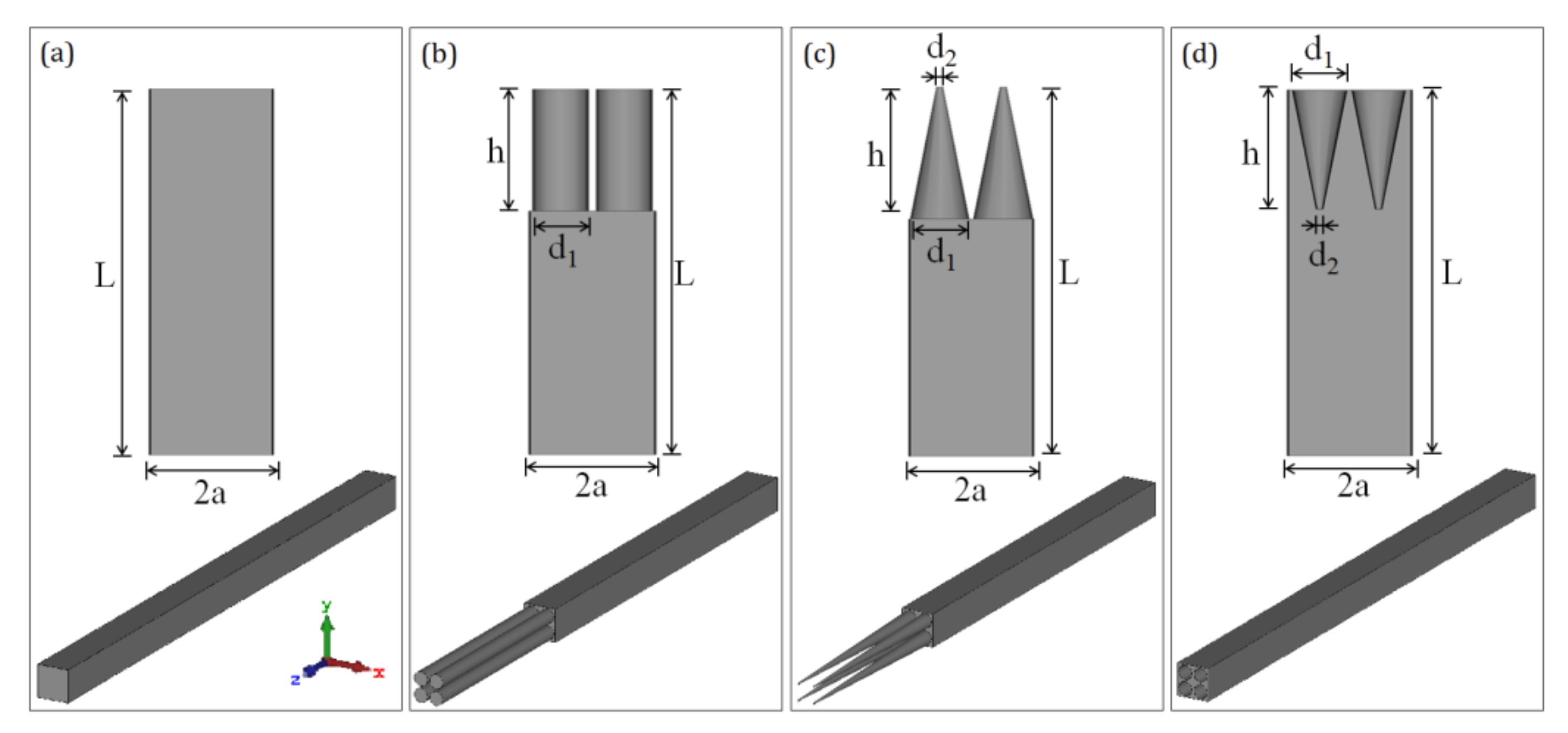 (a)

L

2a

y

z

x

(b)

h

$d_1$

L

2a

(c)

$d_2$

h

$d_1$

L

2a

(d)

$d_1$

h

$d_2$

L

2a