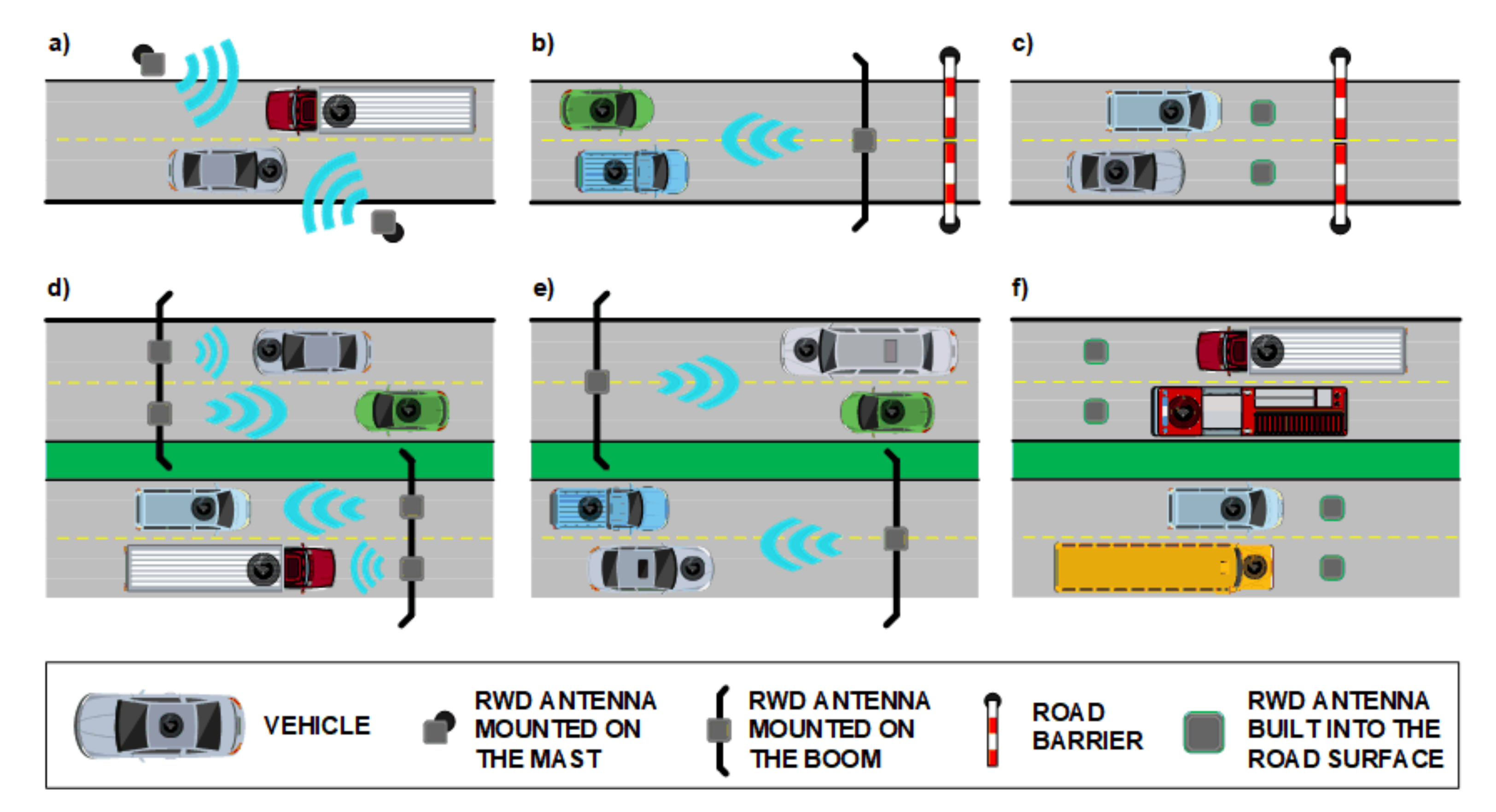 a)

b)

c)

d)

e)

f)

VEHICLE

RWD ANTENNA MOUNTED ON THE MAST

RWD ANTENNA MOUNTED ON THE BOOM

ROAD BARRIER

RWD ANTENNA BUILT INTO THE ROAD SURFACE