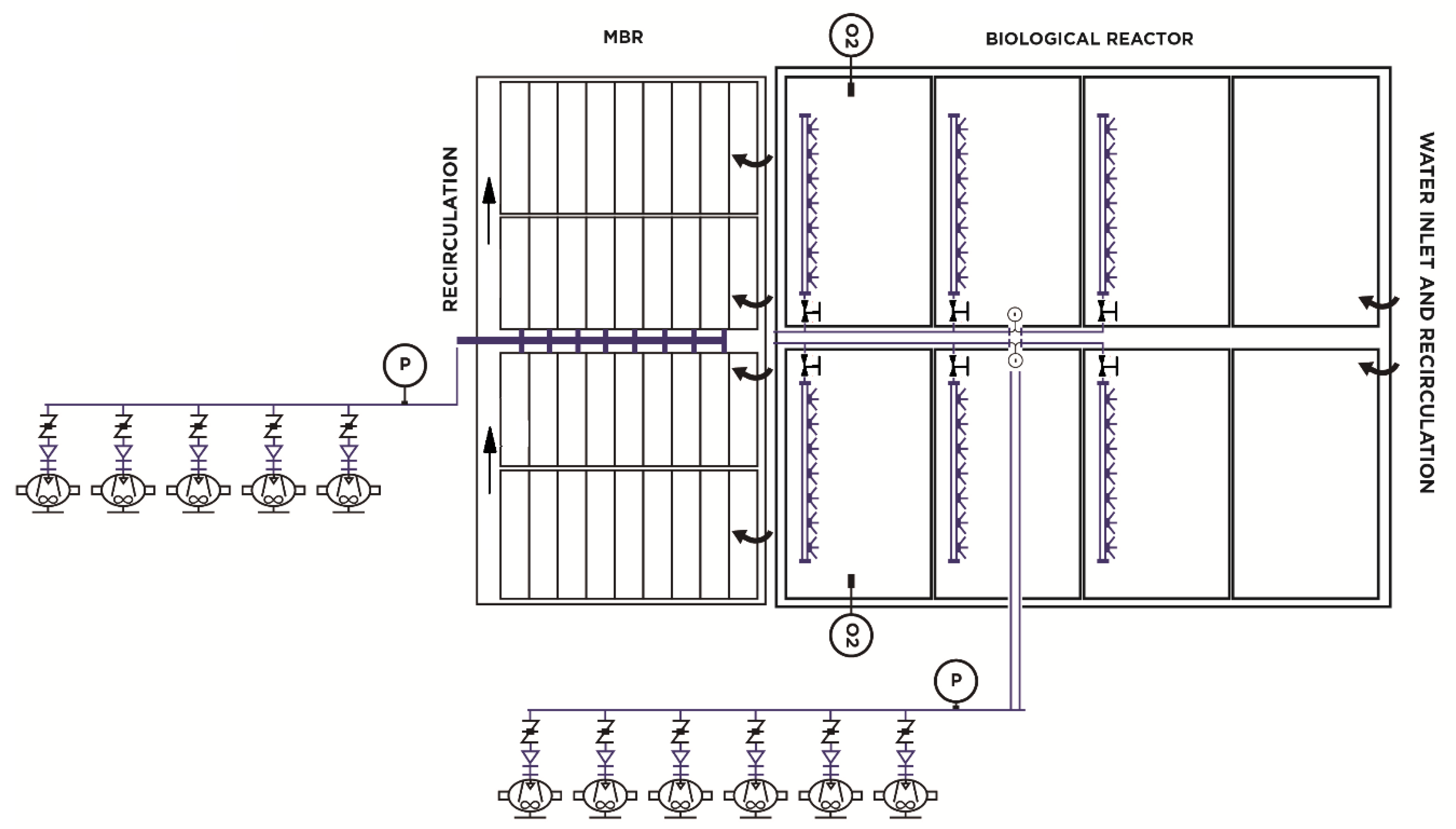 MBR

O2

BIOLOGICAL REACTOR

RECIRCULATION

WATER INLET AND RECIRCULATION

P

O2

P