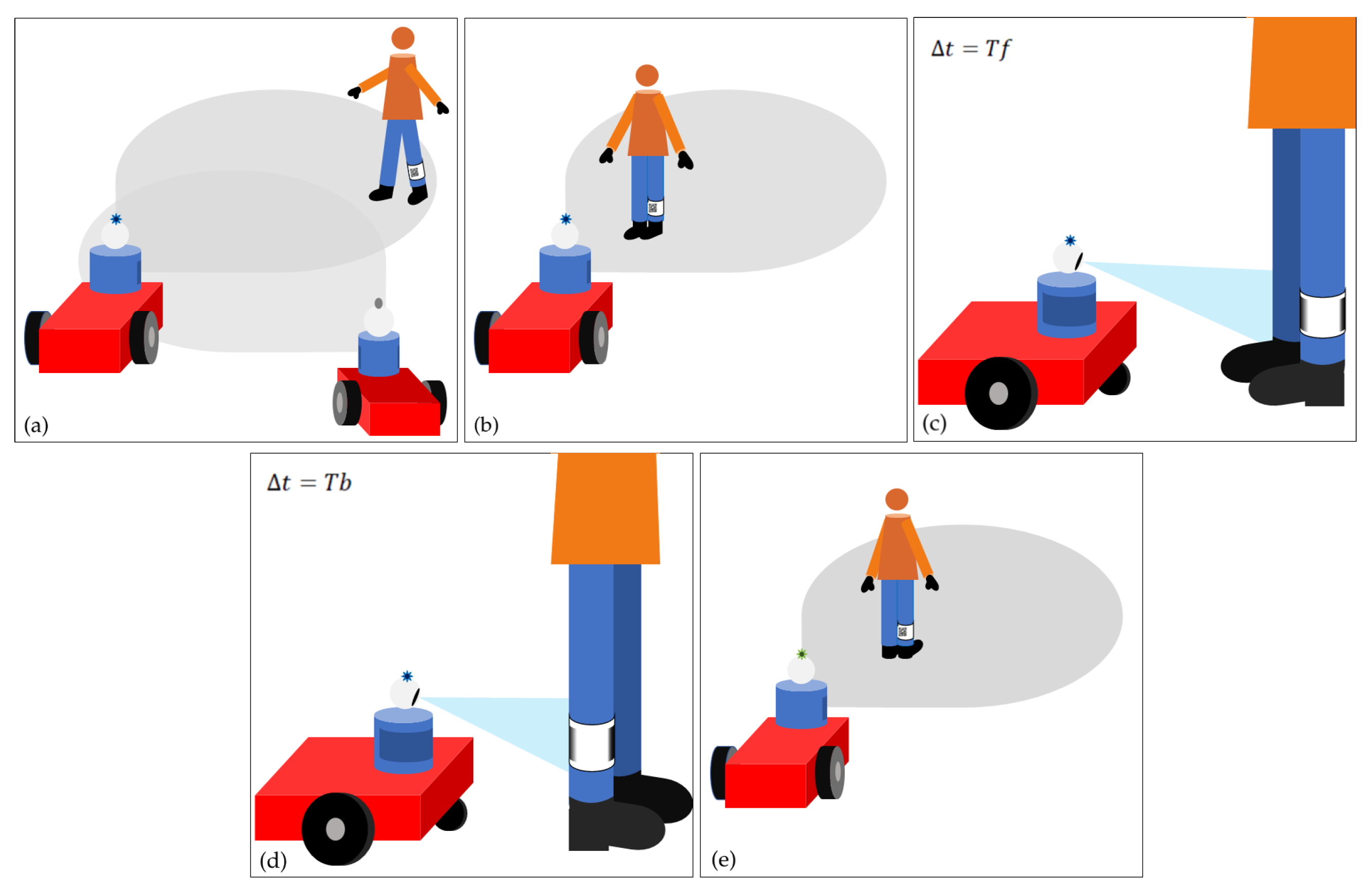 (a)

(b)

$\Delta t = Tf$

(c)

$\Delta t = Tb$

(d)

(e)