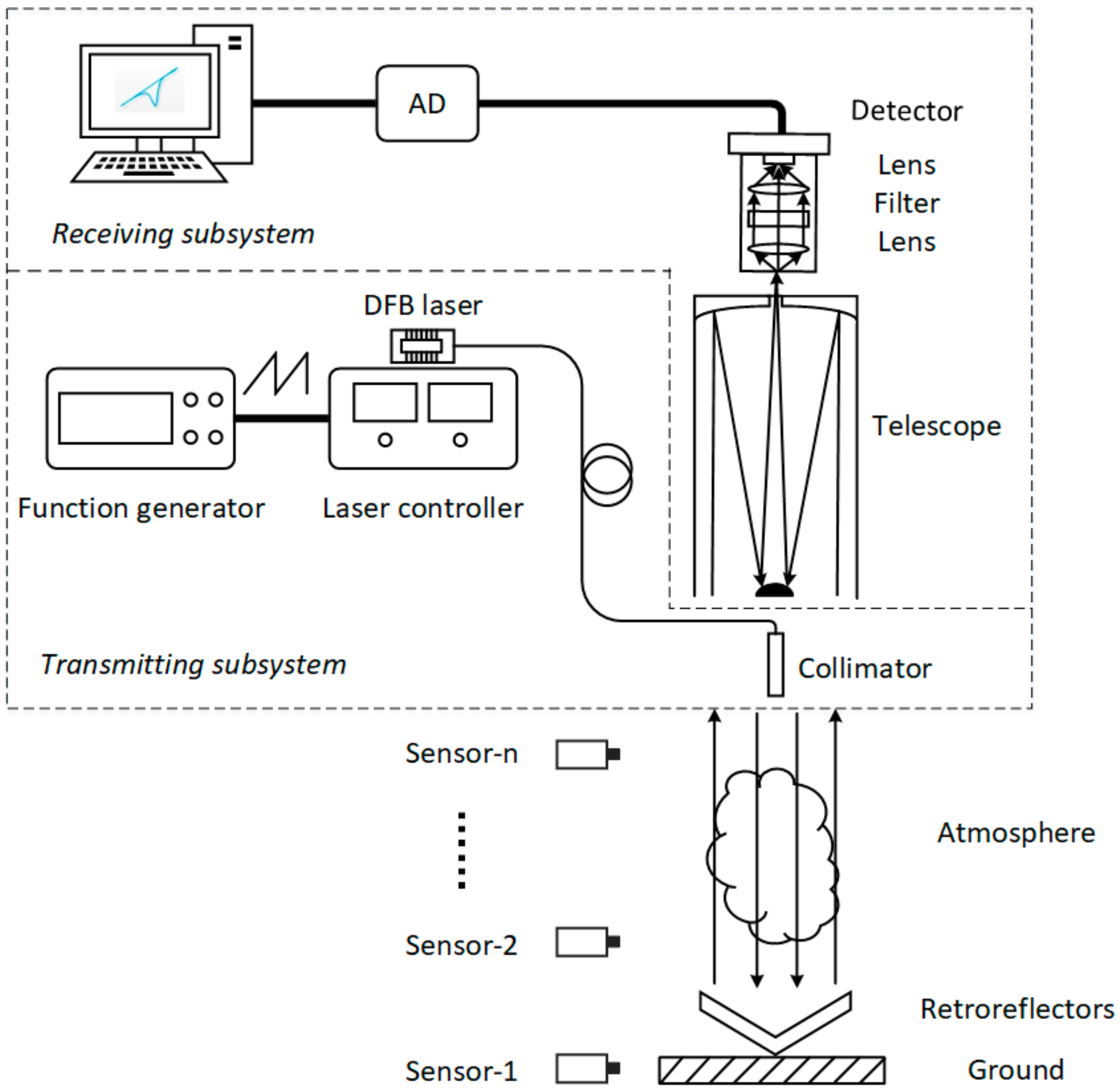 AD

Detector

Lens

Filter

Lens

Receiving subsystem

DFB laser

Telescope

Function generator

Laser controller

Transmitting subsystem

Collimator

Sensor-n

Atmosphere

Sensor-2

Retroreflectors

Sensor-1

Ground