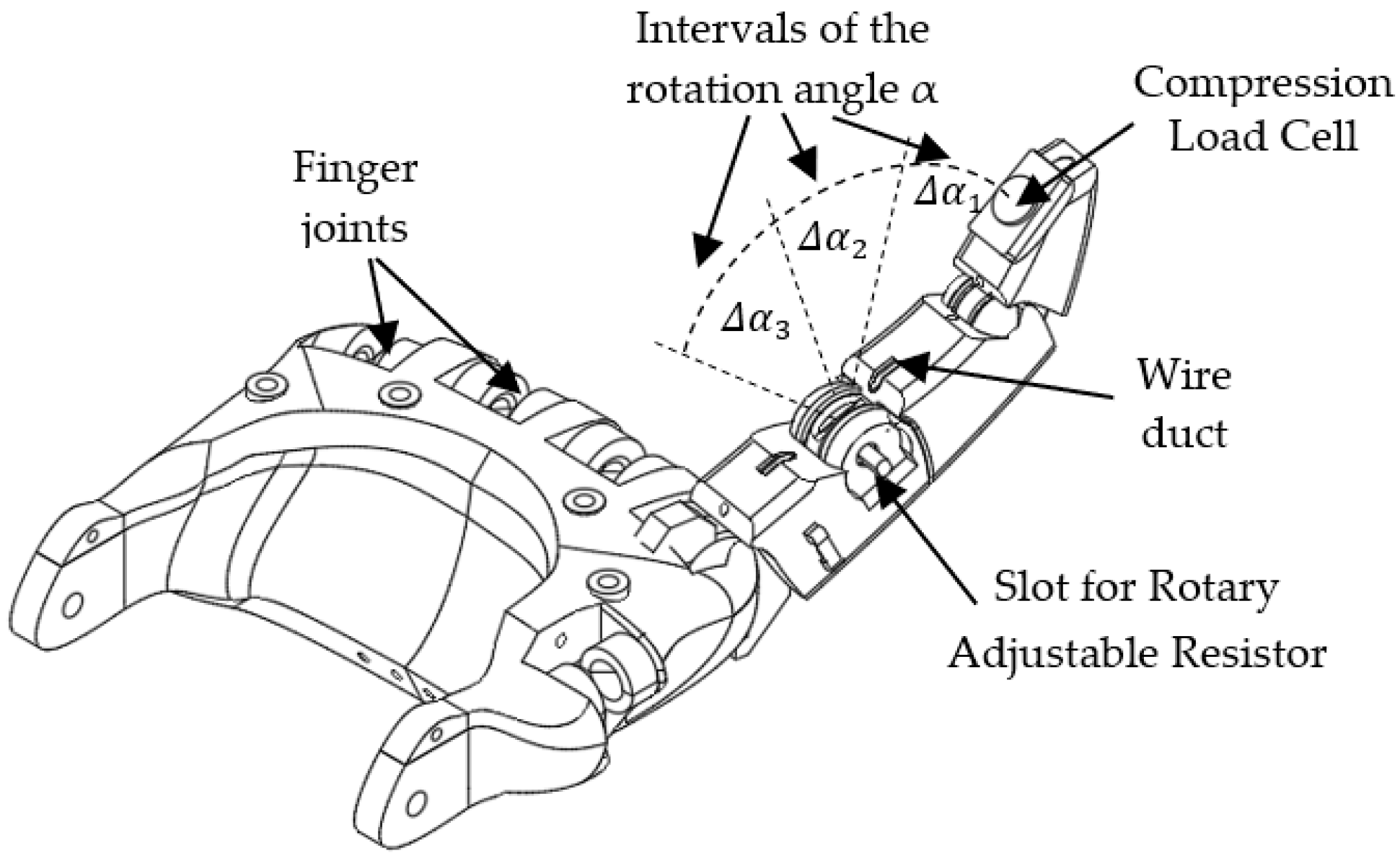 Intervals of the rotation angle $\alpha$

Compression Load Cell

Finger joints

$\Delta\alpha_1$

$\Delta\alpha_2$

$\Delta\alpha_3$

Wire duct

Slot for Rotary Adjustable Resistor