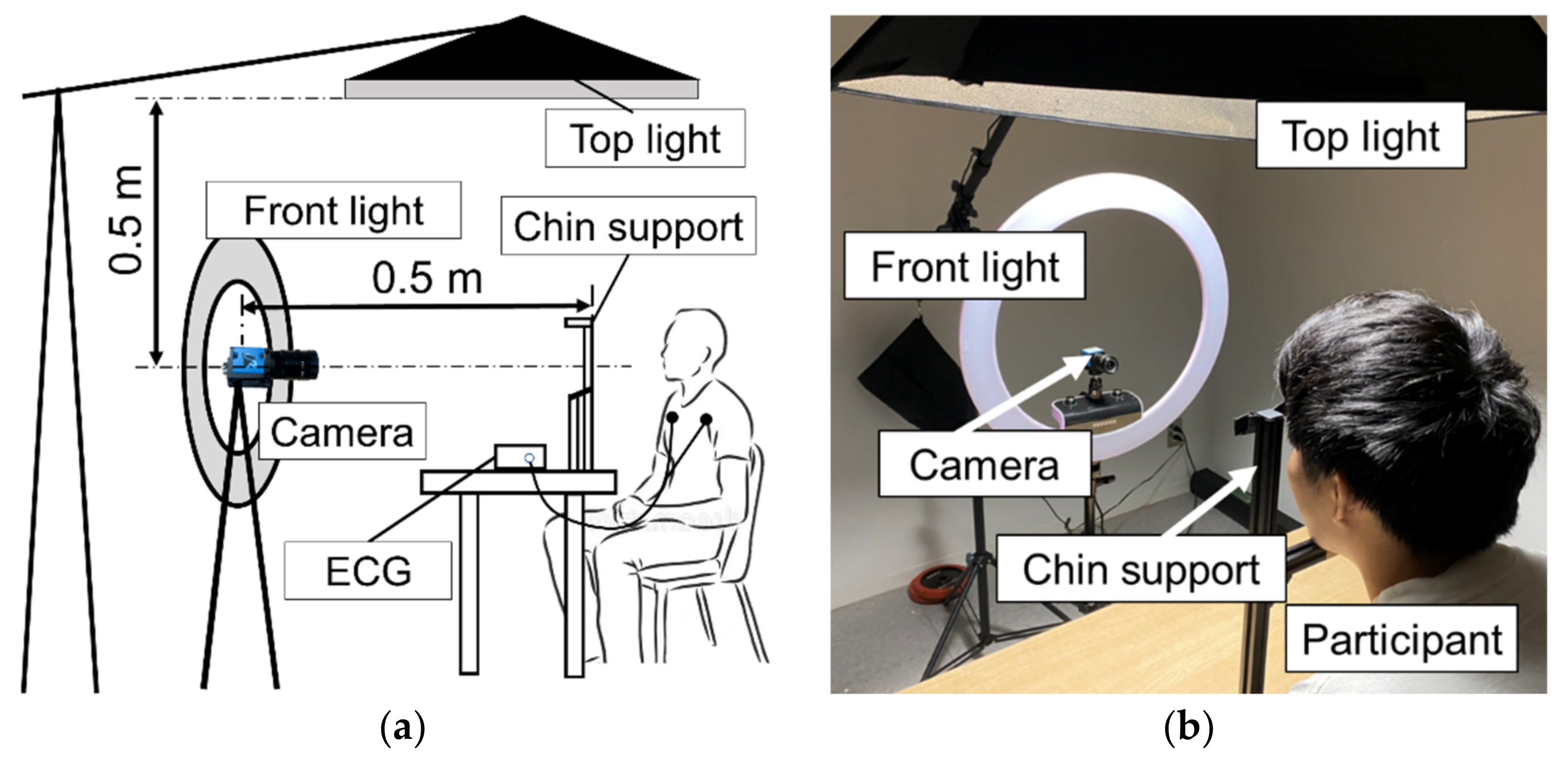 Top light

0.5 m

Front light

Chin support

0.5 m

Camera

ECG

(a)

Top light

Front light

Camera

Chin support

Participant

(b)