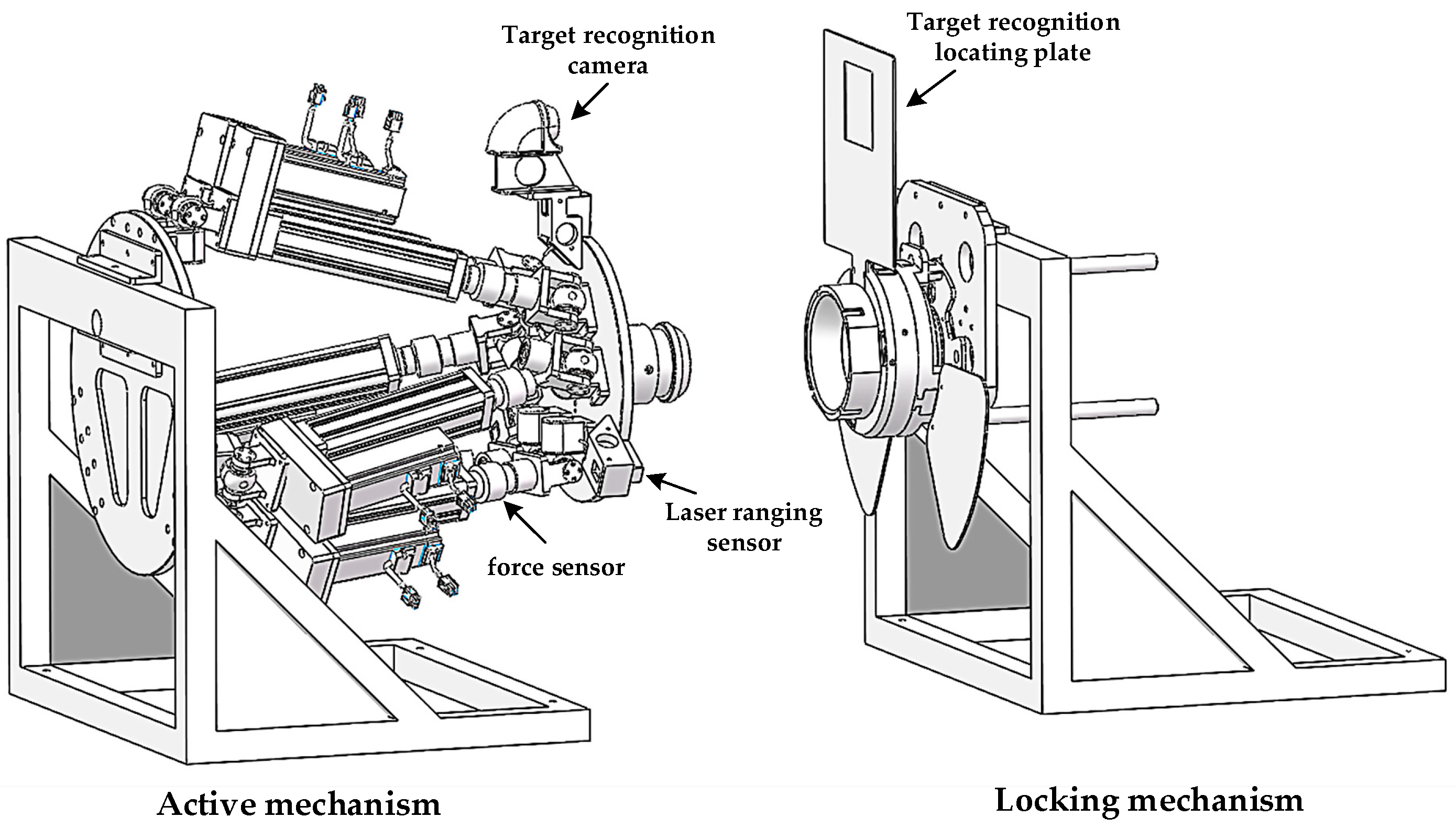 Target recognition camera

Target recognition locating plate

Laser ranging sensor

force sensor

Active mechanism

Locking mechanism