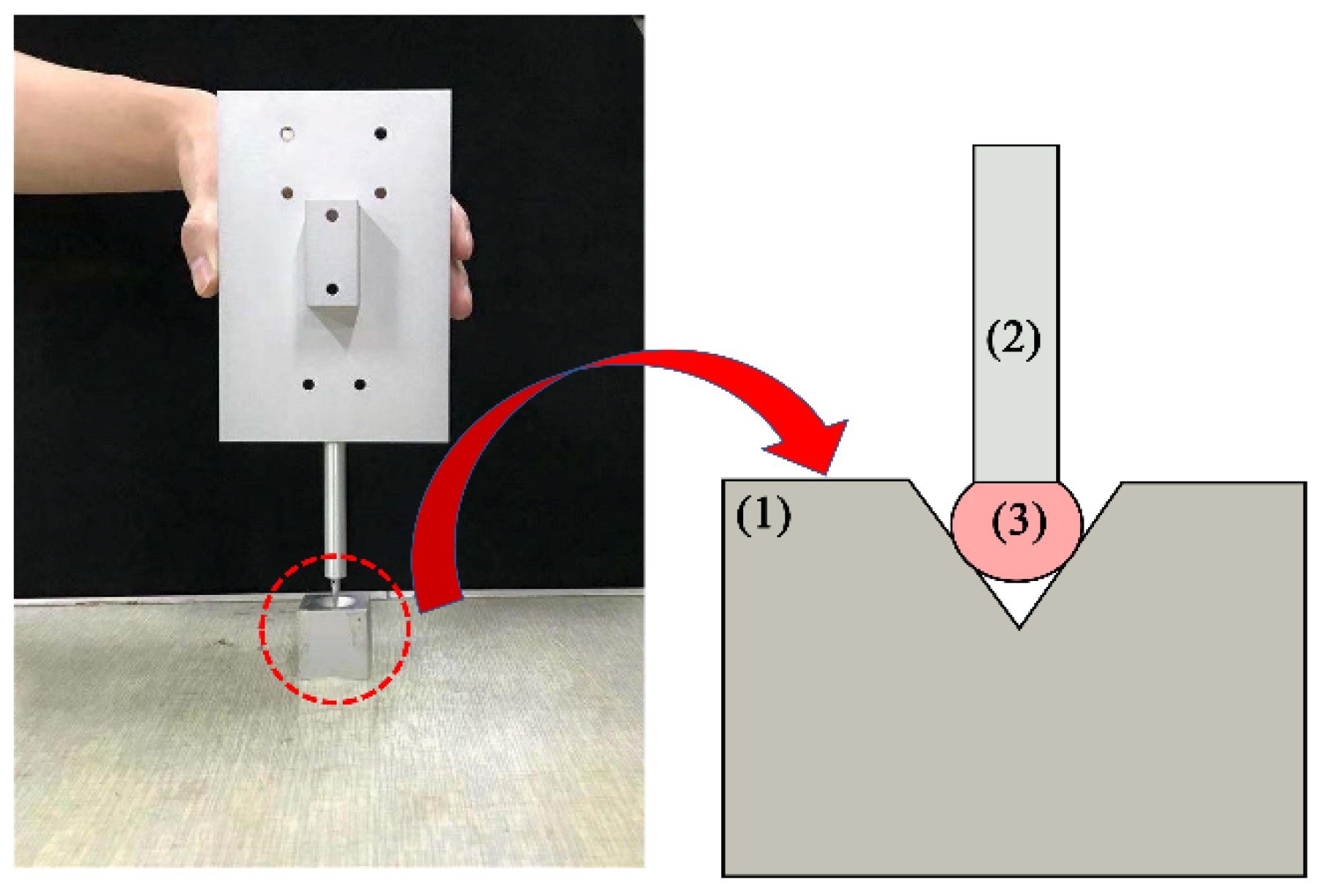 (2)
(1)
(3)