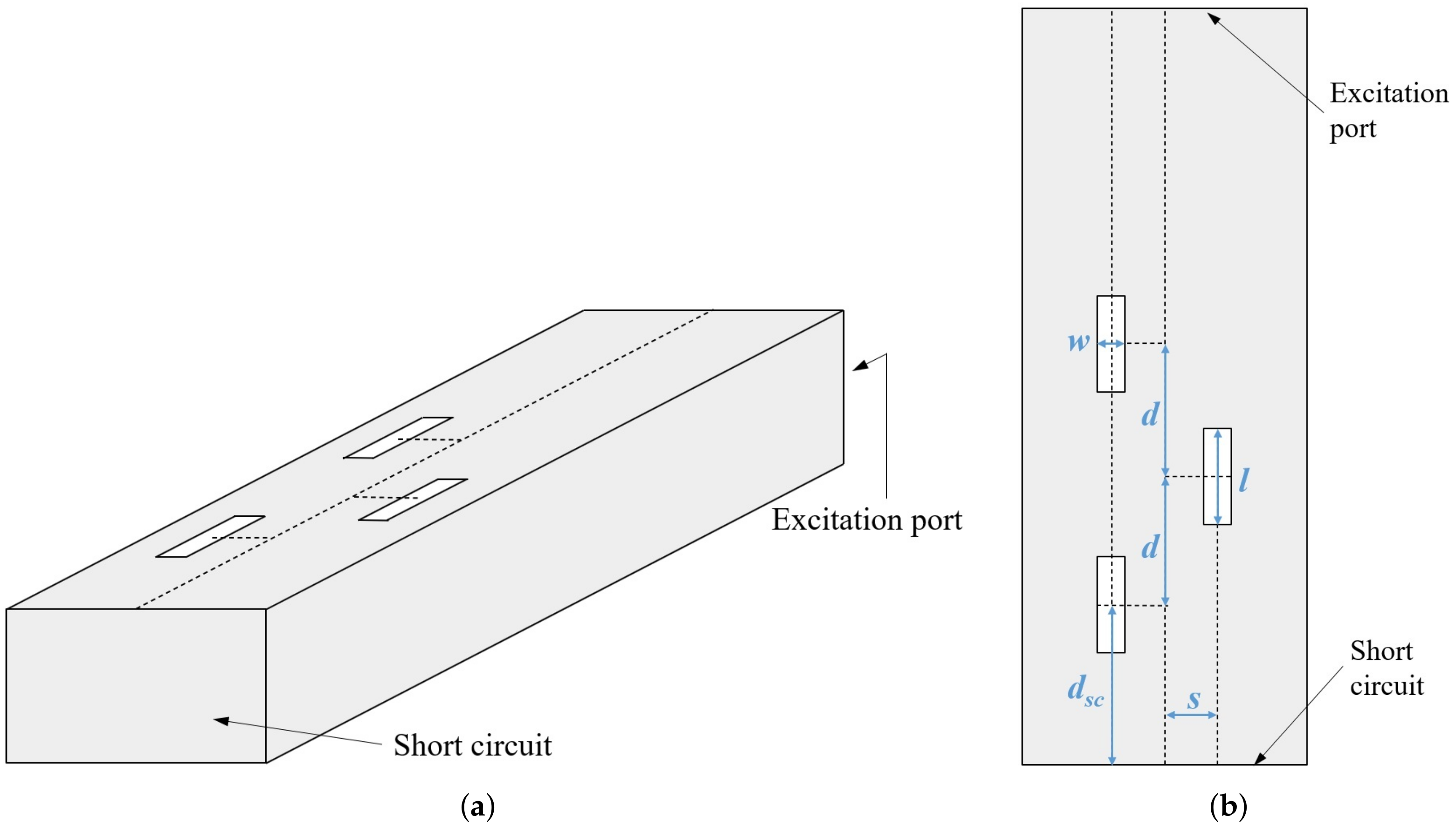 Excitation port

Short circuit

(a)

Excitation port

$w$

$d$

$l$

$d$

$d_{sc}$

$s$

Short circuit

(b)