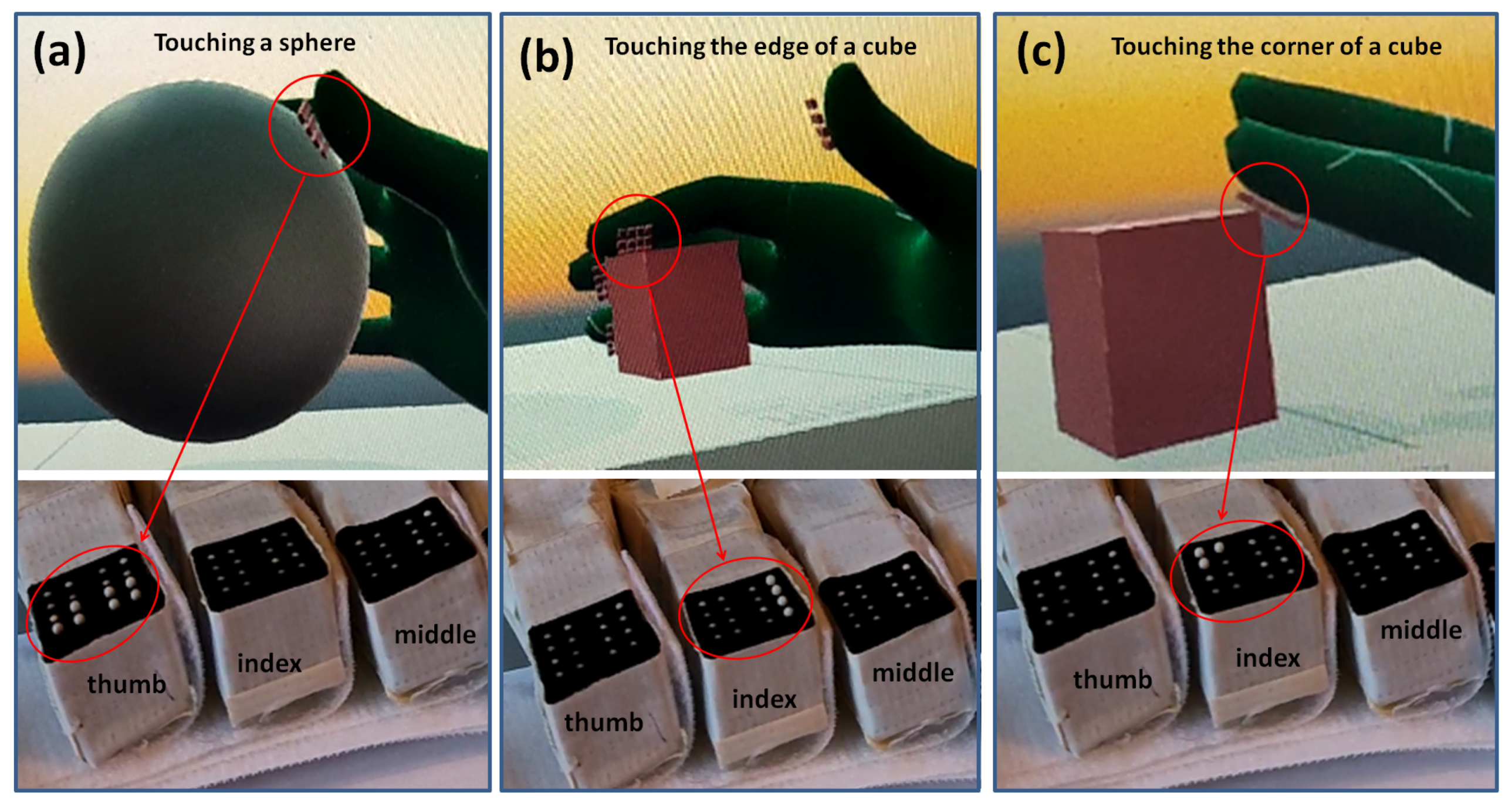 (a) Touching a sphere

thumb
index
middle

(b) Touching the edge of a cube

thumb
index
middle

(c) Touching the corner of a cube

thumb
index
middle