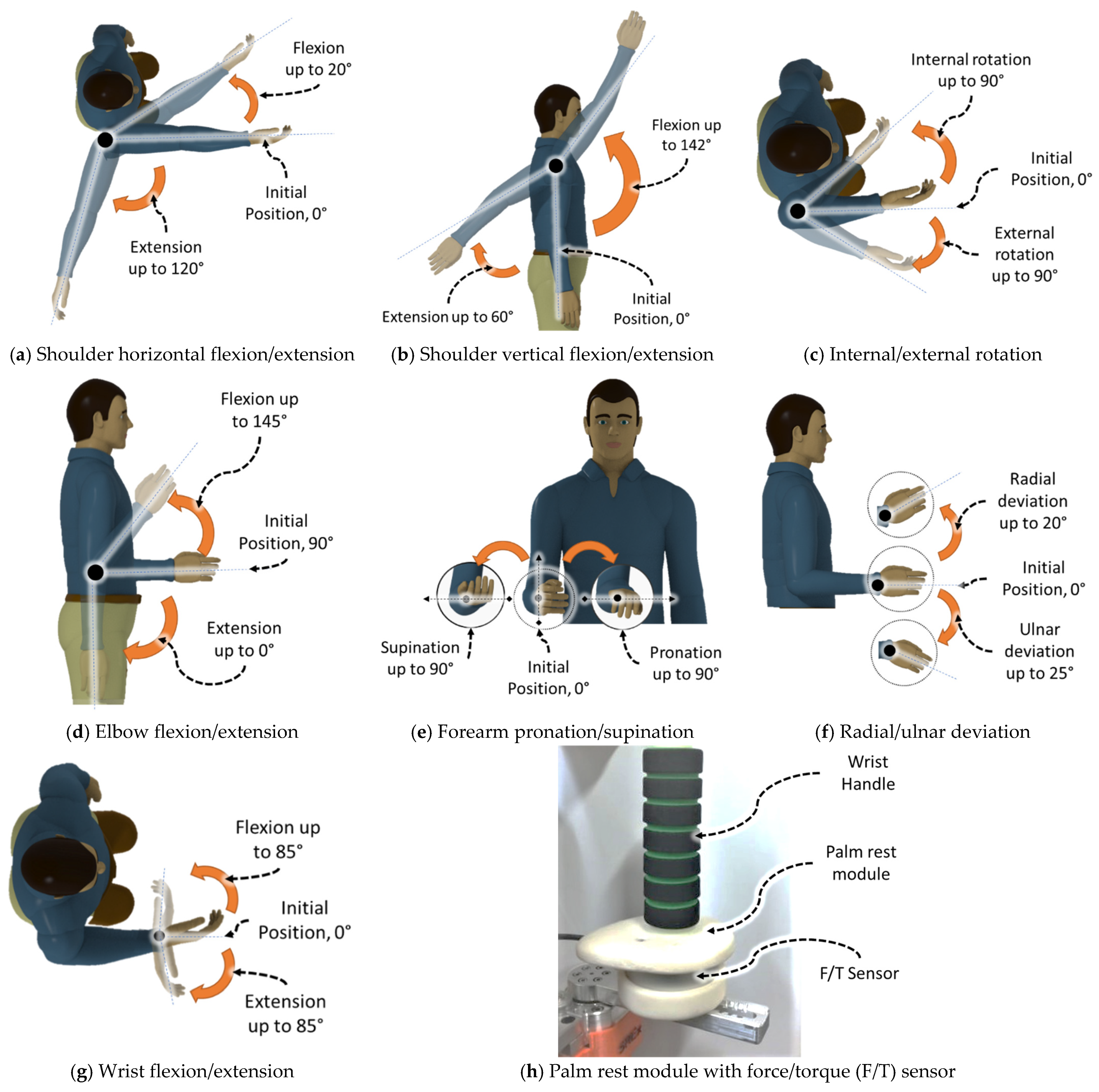 Flexion up to 20°

Initial Position, 0°

Extension up to 120°

(a) Shoulder horizontal flexion/extension

Flexion up to 142°

Extension up to 60°

Initial Position, 0°

(b) Shoulder vertical flexion/extension

Internal rotation up to 90°

Initial Position, 0°

External rotation up to 90°

(c) Internal/external rotation

Flexion up to 145°

Initial Position, 90°

Extension up to 0°

(d) Elbow flexion/extension

Supination up to 90°

Initial Position, 0°

Pronation up to 90°

(e) Forearm pronation/supination

Radial deviation up to 20°

Initial Position, 0°

Ulnar deviation up to 25°

(f) Radial/ulnar deviation

Flexion up to 85°

Initial Position, 0°

Extension up to 85°

(g) Wrist flexion/extension

Wrist Handle

Palm rest module

F/T Sensor

(h) Palm rest module with force/torque (F/T) sensor