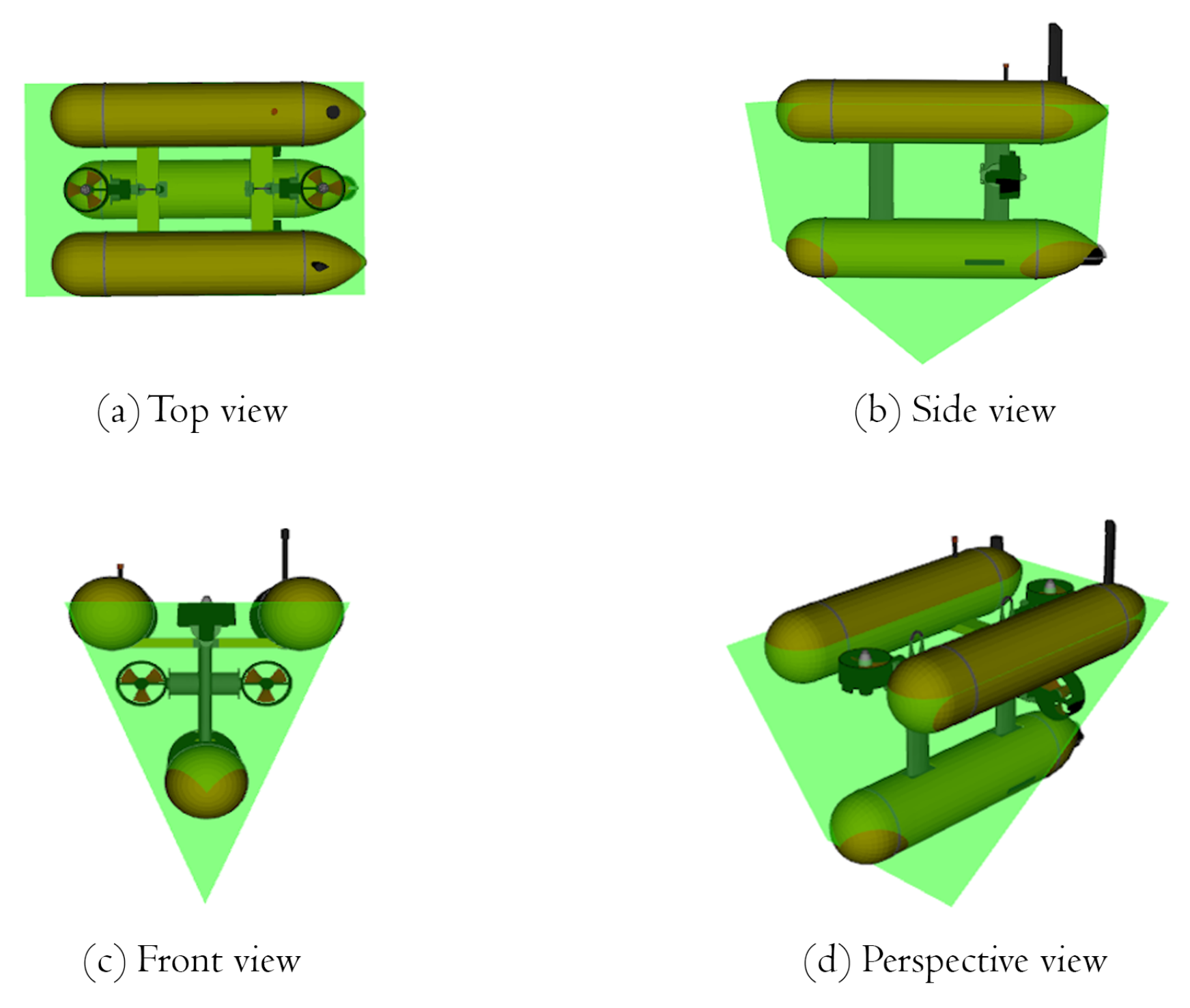 (a) Top view

(b) Side view

(c) Front view

(d) Perspective view