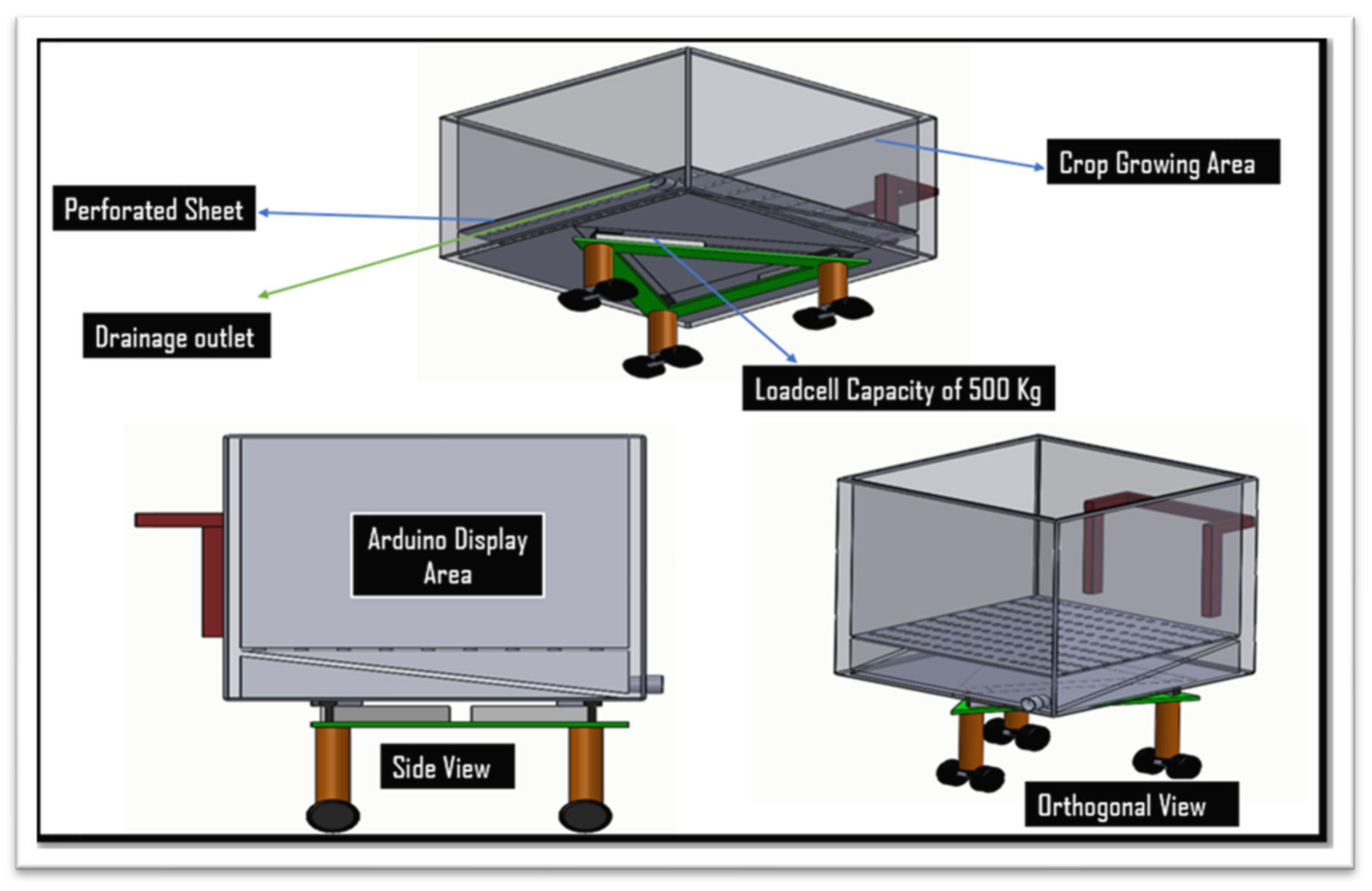 Crop Growing Area

Perforated Sheet

Drainage outlet

Loadcell Capacity of 500 Kg

Arduino Display Area

Side View

Orthogonal View