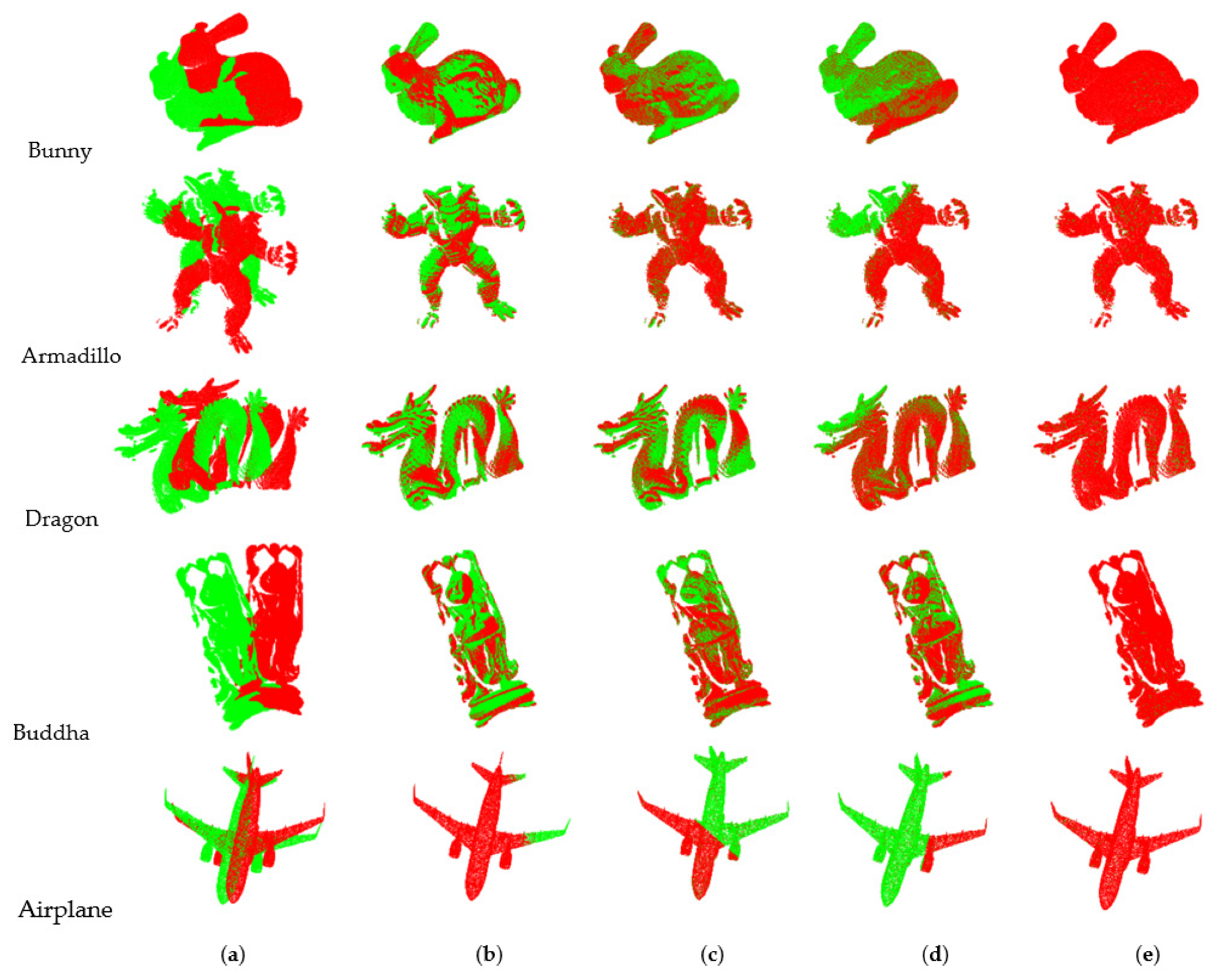 Bunny

Armadillo

Dragon

Buddha

Airplane

(a) (b) (c) (d) (e)