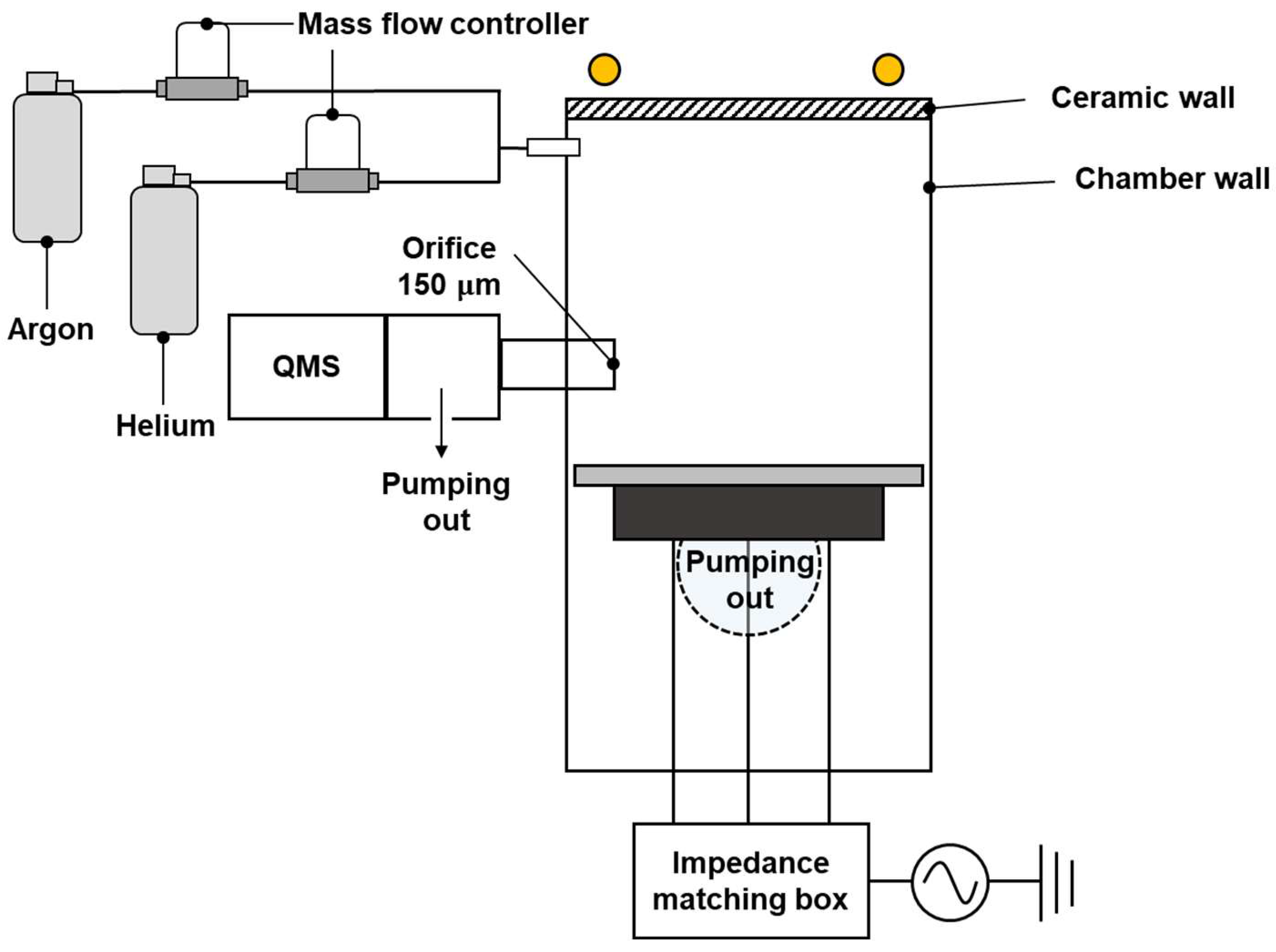 Mass flow controller

Ceramic wall

Chamber wall

Orifice
150 µm

Argon

QMS

Helium

Pumping
out

Pumping
out

Impedance
matching box