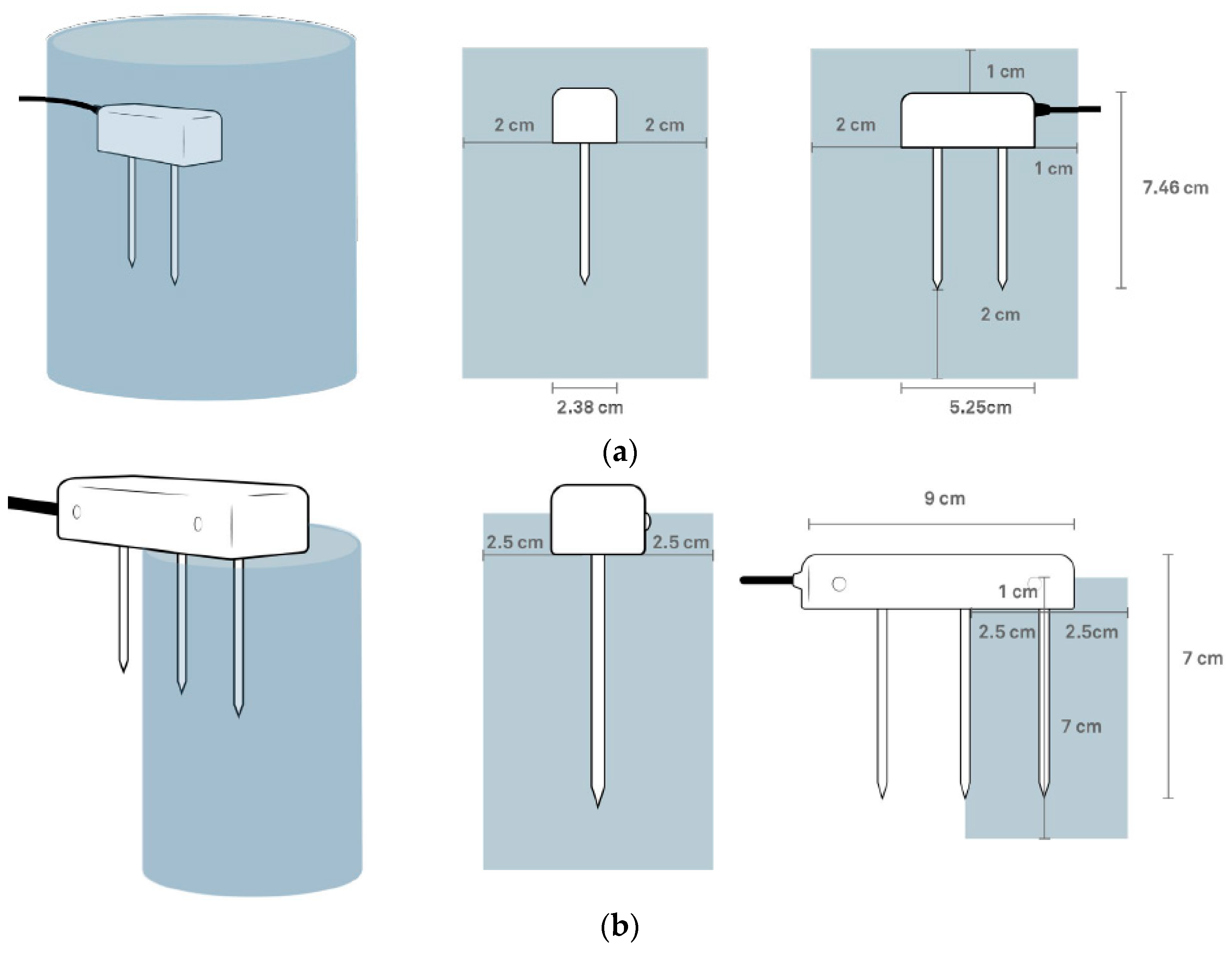 2 cm

2 cm

2.38 cm

1 cm

2 cm

1 cm

7.46 cm

2 cm

5.25cm

(a)

2.5 cm

2.5 cm

9 cm

1 cm

2.5 cm

2.5cm

7 cm

7 cm

(b)