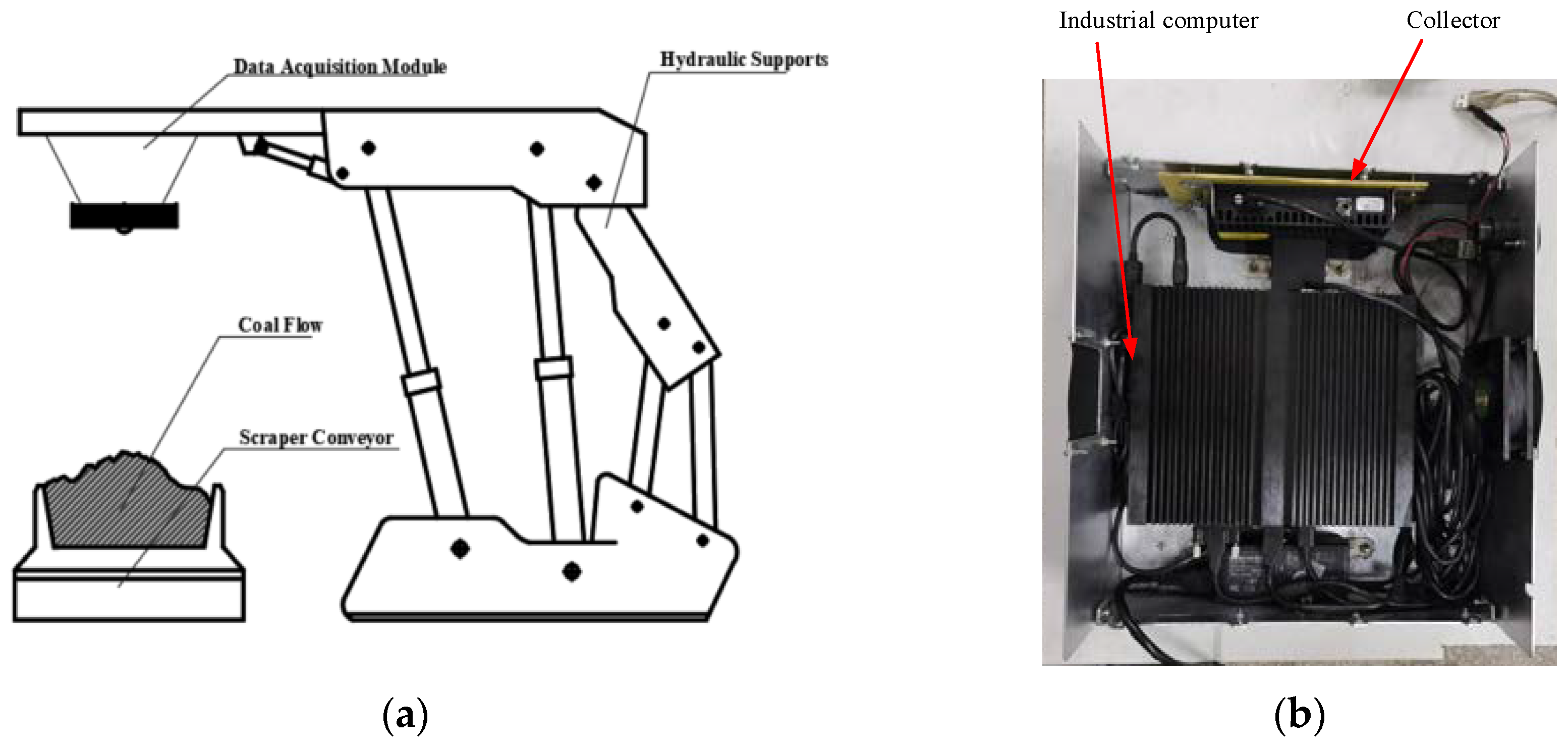 Data Acquisition Module

Hydraulic Supports

Coal Flow

Scraper Conveyor

(a)

Industrial computer

Collector

(b)