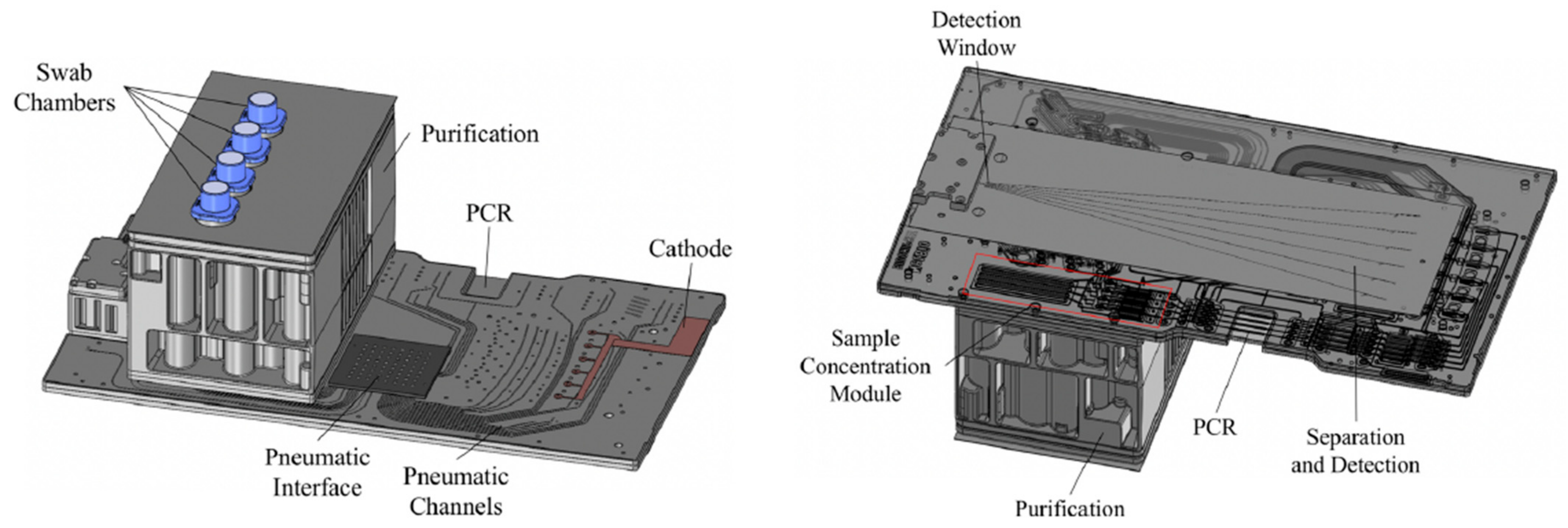 Swab Chambers

Purification

PCR

Cathode

Pneumatic Interface

Pneumatic Channels

Detection Window

Sample Concentration Module

PCR

Separation and Detection

Purification