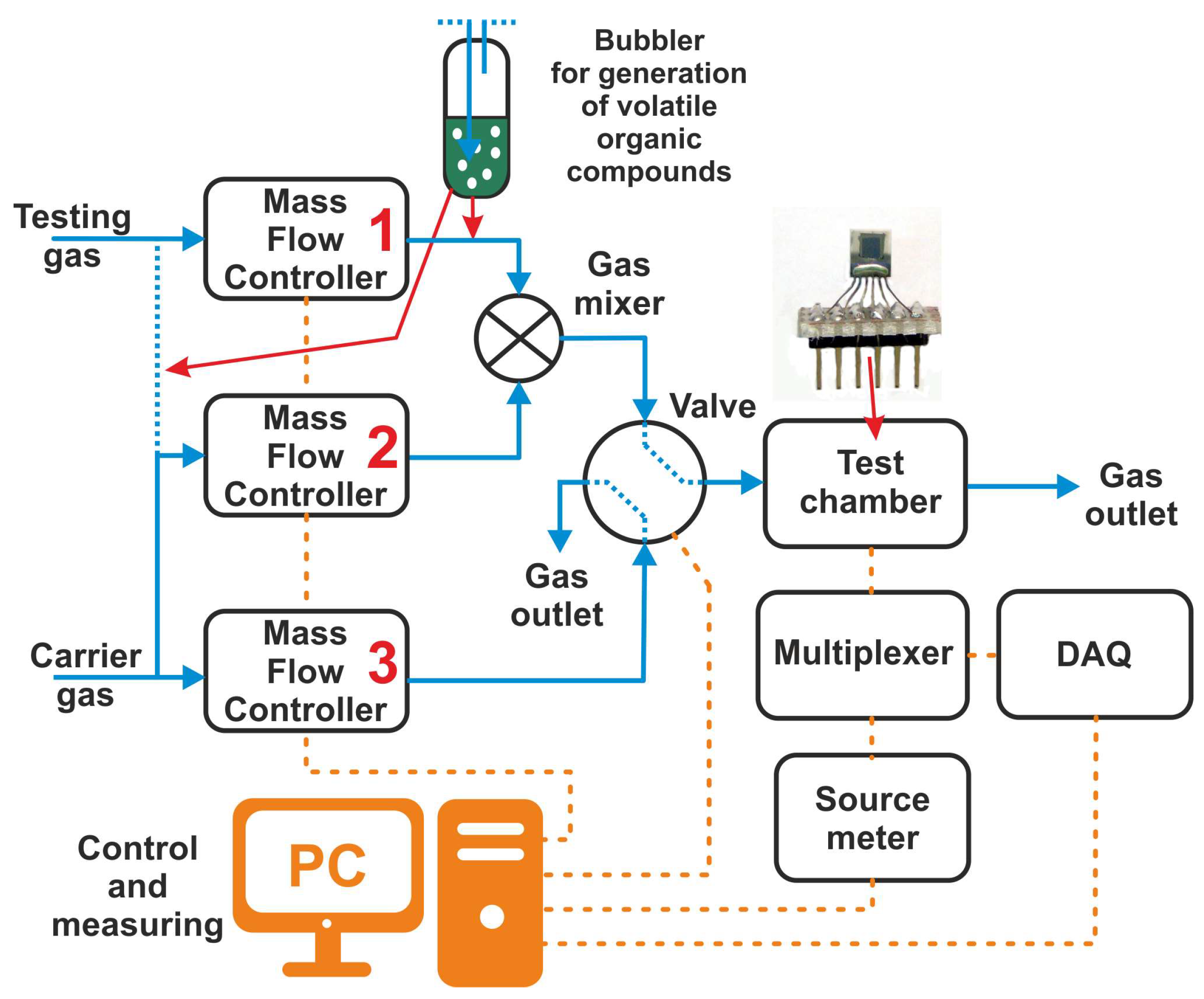 Bubbler for generation of volatile organic compounds

Testing gas

Mass Flow Controller 1

Gas mixer

Mass Flow Controller 2

Valve

Test chamber

Gas outlet

Gas outlet

Carrier gas

Mass Flow Controller 3

Multiplexer

DAQ

Source meter

Control and measuring

PC