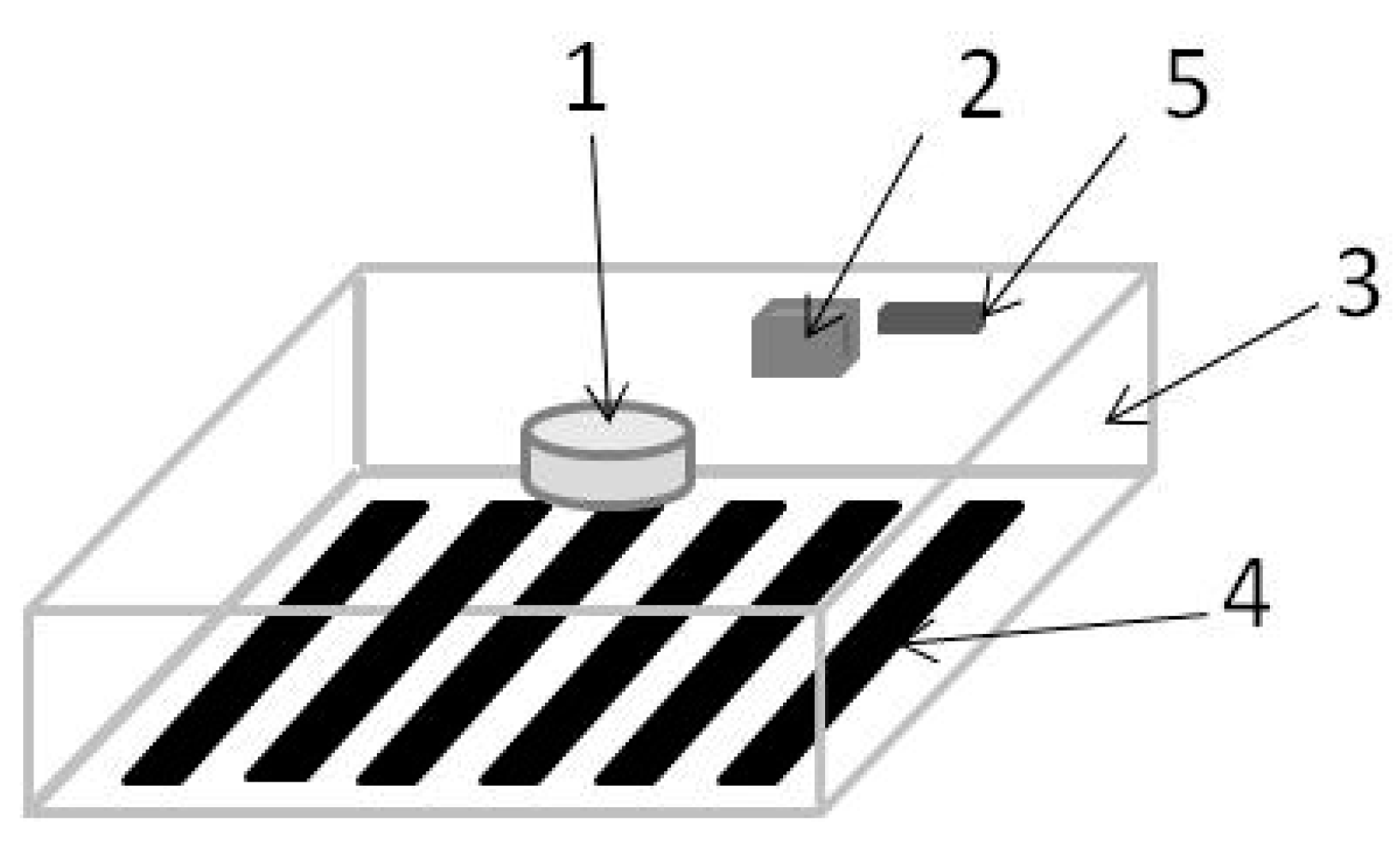 1
2
5
3
4