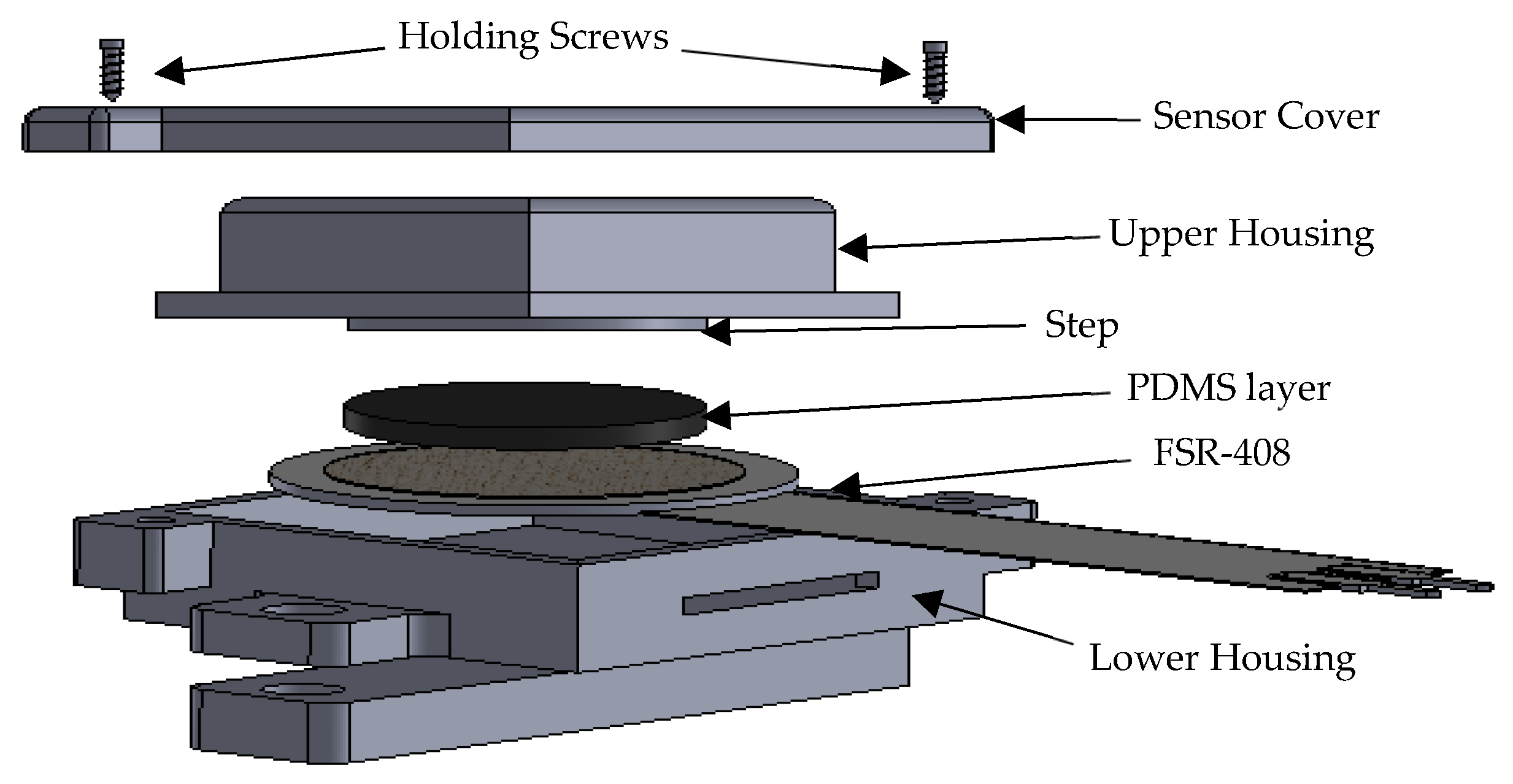 Holding Screws

Sensor Cover

Upper Housing

Step

PDMS layer

FSR-408

Lower Housing