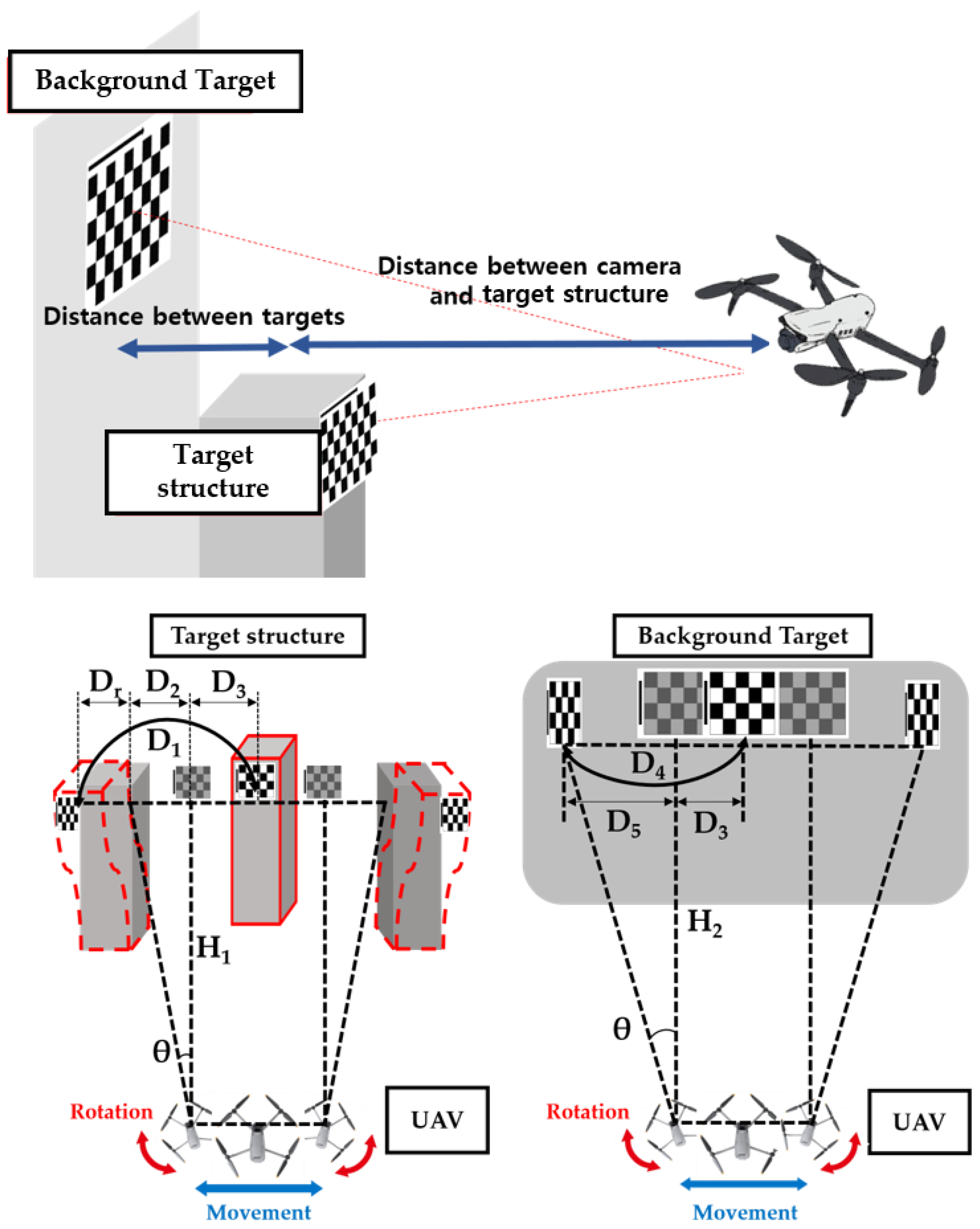 Background Target

Distance between camera and target structure

Distance between targets

Target structure

Target structure

$D_r$ $D_2$ $D_3$

$D_1$

$H_1$

$\theta$

Rotation

UAV

Movement

Background Target

$D_4$

$D_5$ $D_3$

$H_2$

$\theta$

Rotation

UAV

Movement