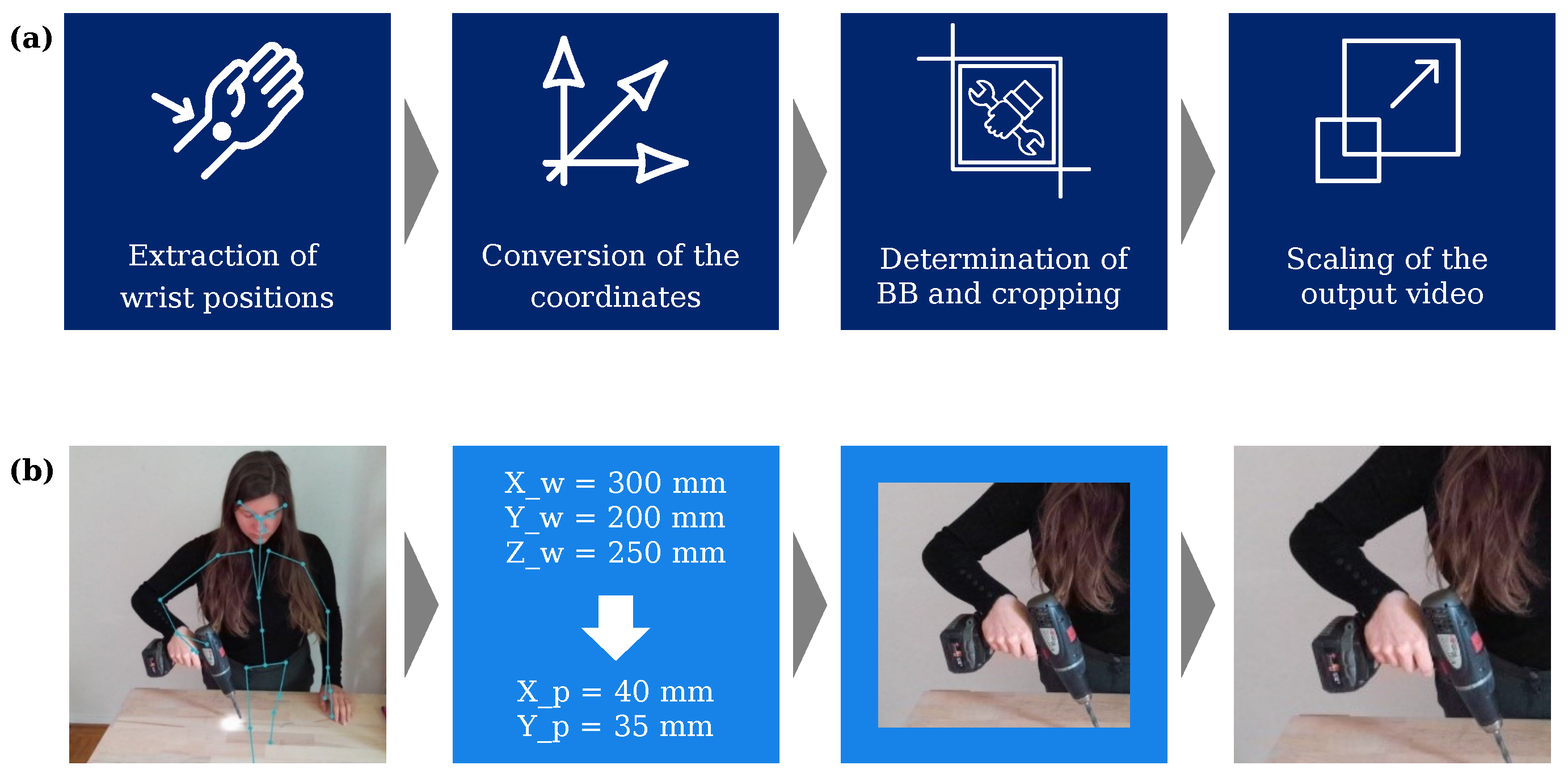 (a)

Extraction of wrist positions

Conversion of the coordinates

Determination of BB and cropping

Scaling of the output video

(b)

X_w = 300 mm
Y_w = 200 mm
Z_w = 250 mm

X_p = 40 mm
Y_p = 35 mm