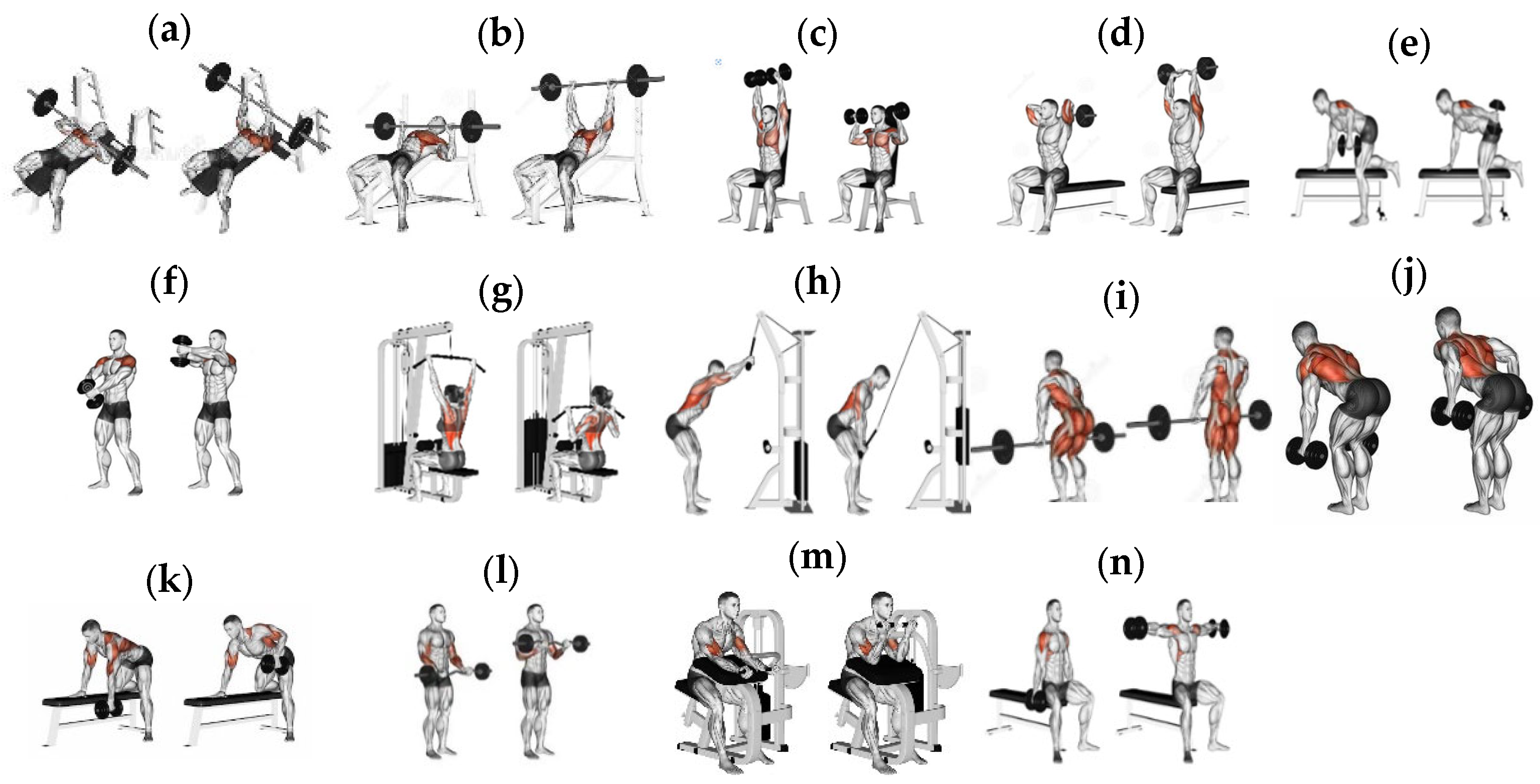 (a)

(b)

(c)

(d)

(e)

(f)

(g)

(h)

(i)

(j)

(k)

(l)

(m)

(n)