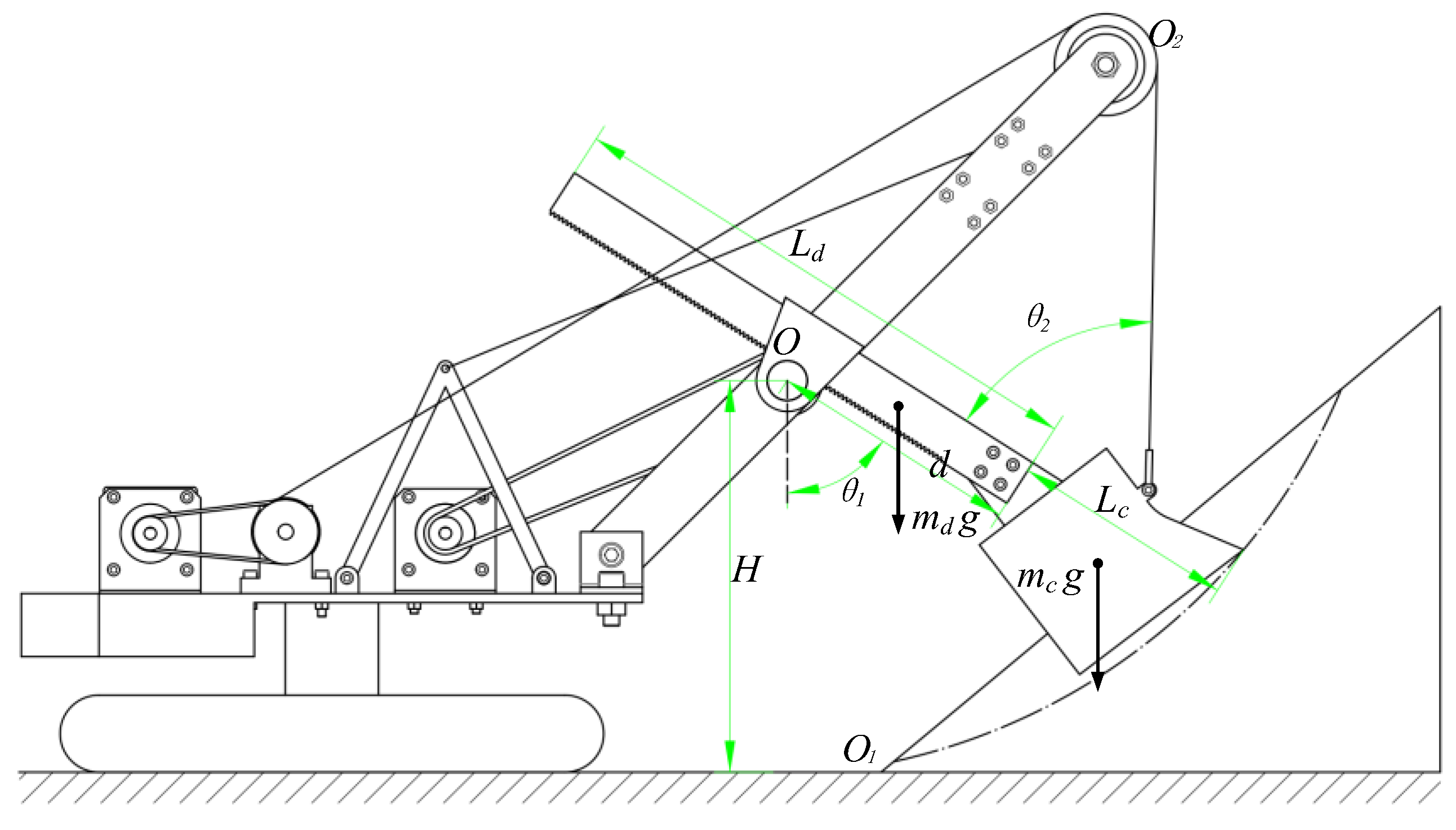 $O_2$

$L_d$

$\theta_2$

$O$

$d$

$\theta_1$

$m_d g$

$L_c$

$H$

$m_c g$

$O_1$