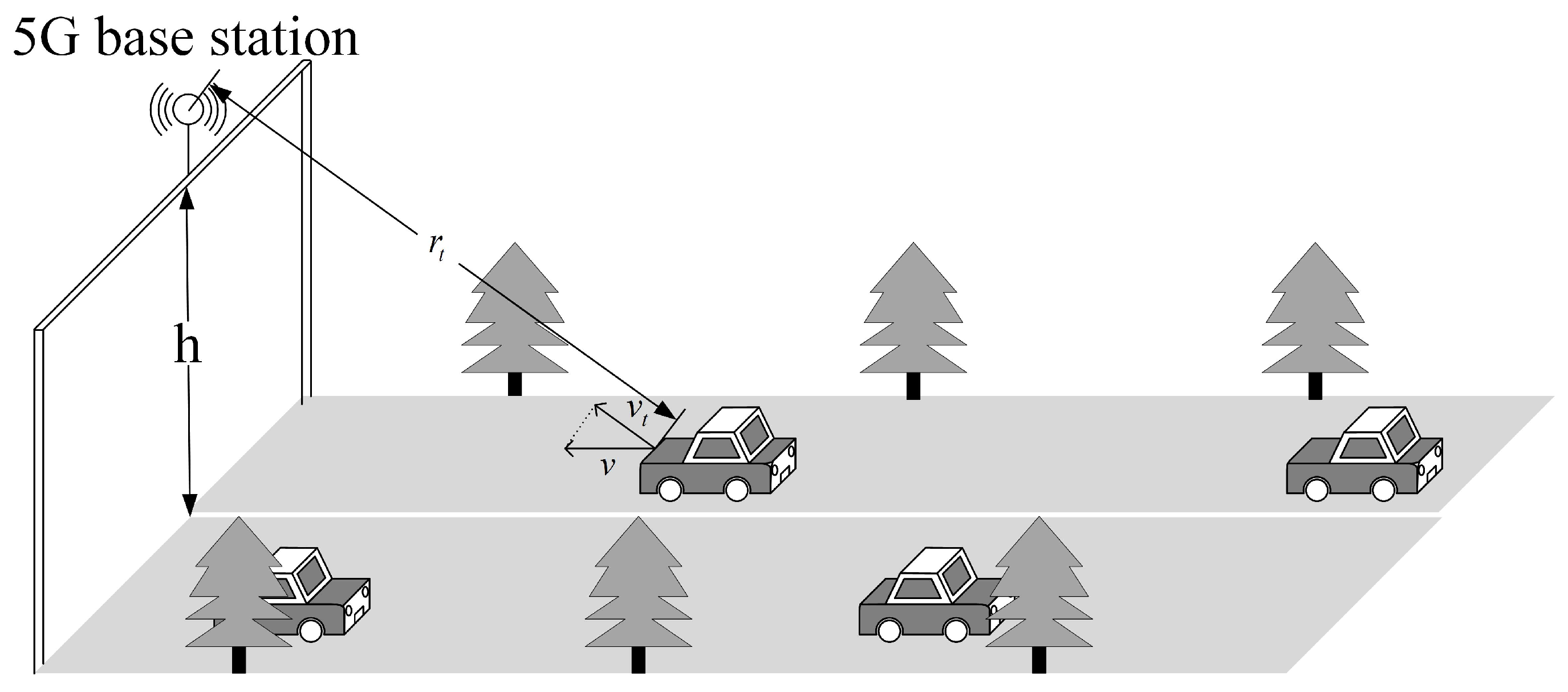 5G base station

$r_t$

h

$v_t$

$v$