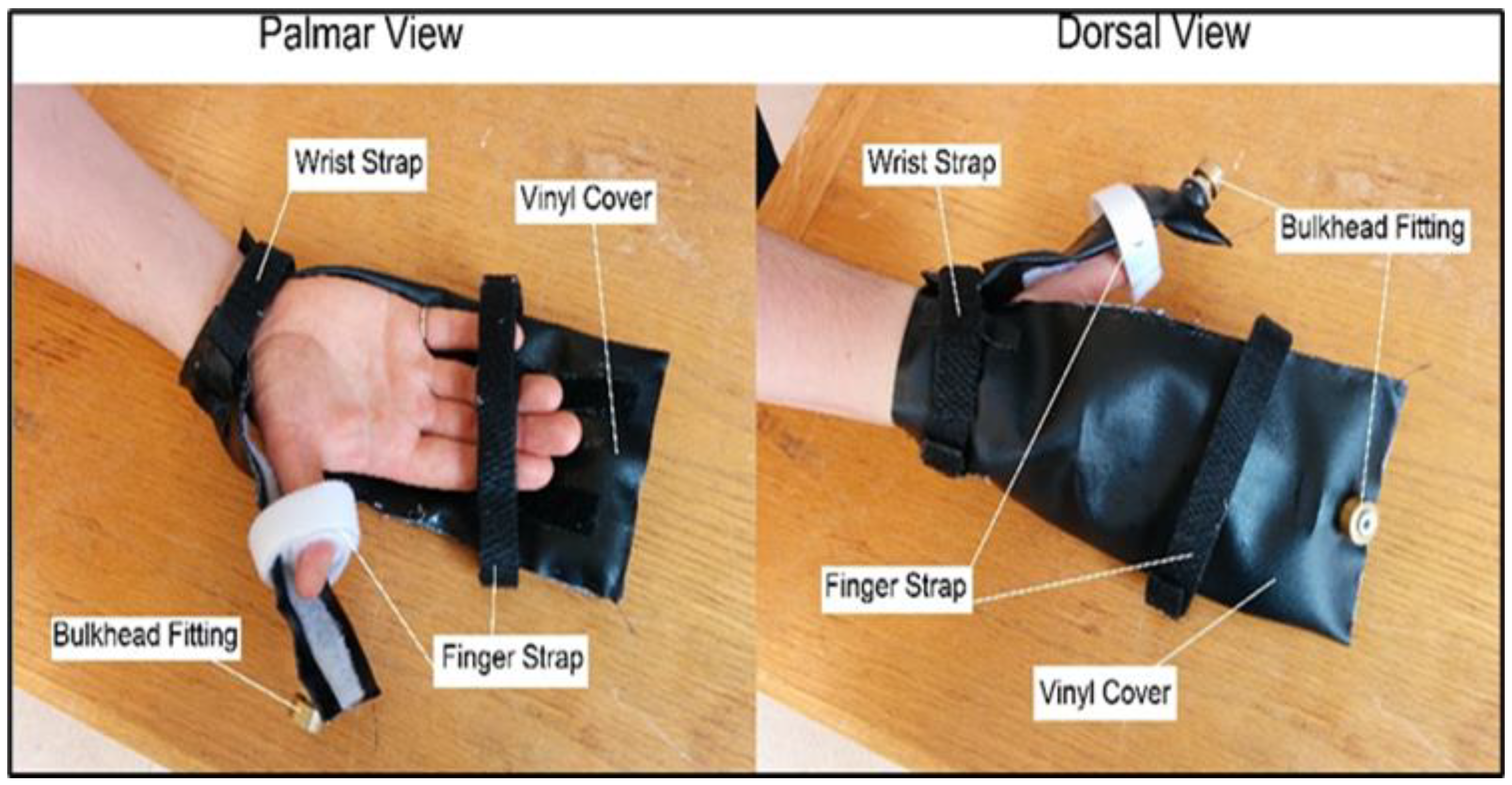 Palmar View

Wrist Strap

Vinyl Cover

Bulkhead Fitting

Finger Strap

Dorsal View

Wrist Strap

Bulkhead Fitting

Finger Strap

Vinyl Cover