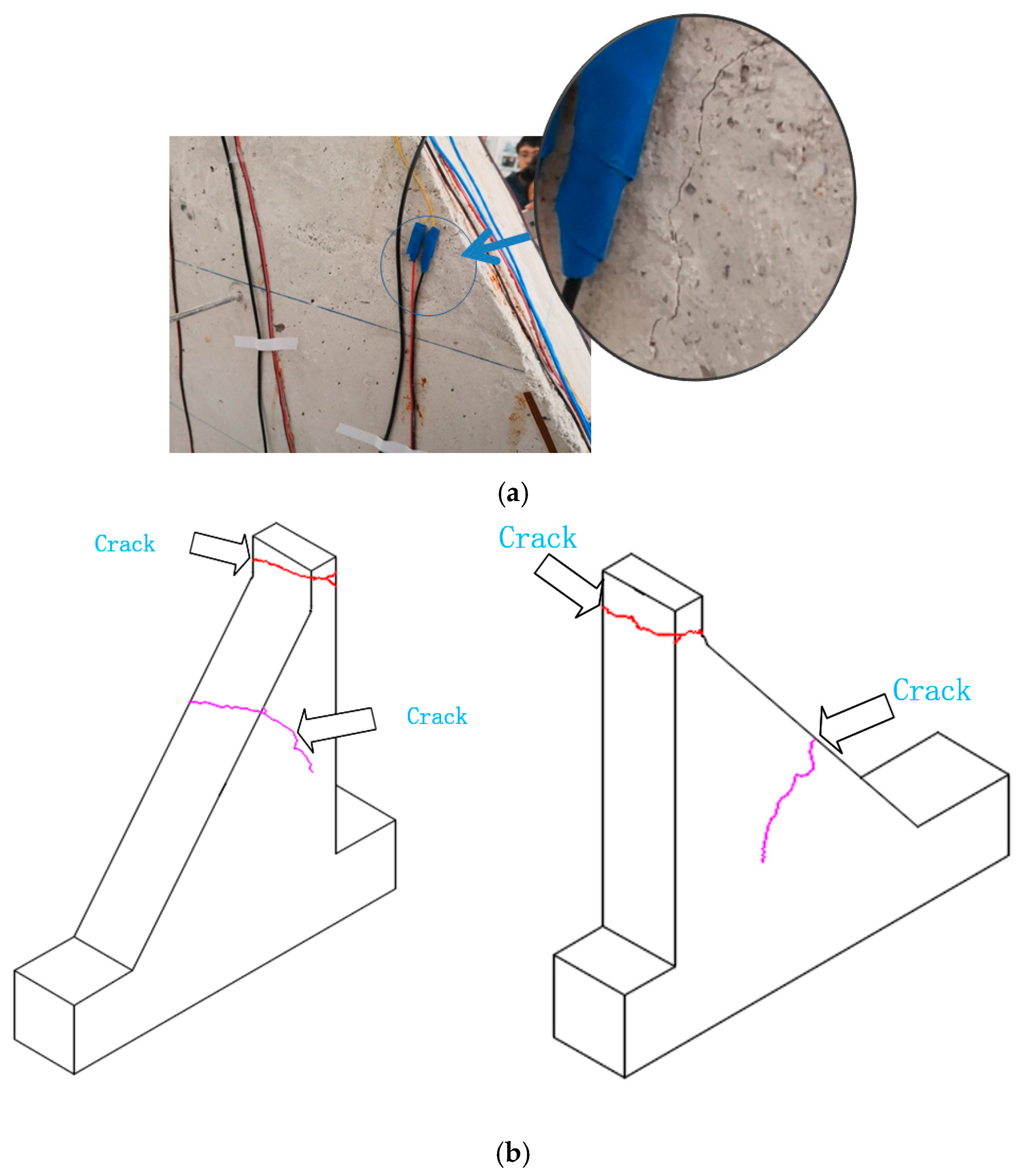 (a)

Crack

Crack

Crack

Crack

(b)