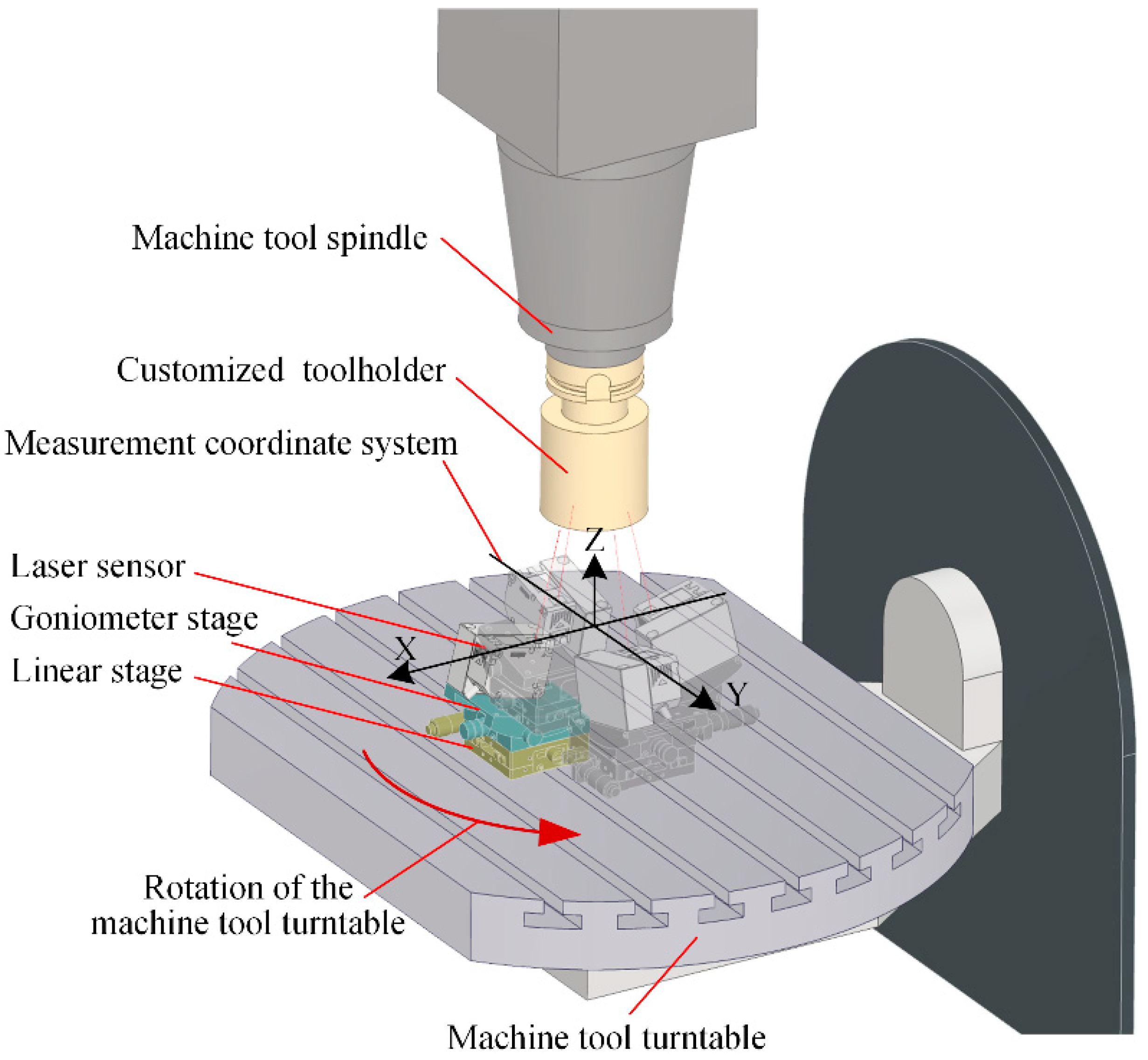 Machine tool spindle

Customized toolholder

Measurement coordinate system

Z

Laser sensor

Goniometer stage

X

Linear stage

Y

Rotation of the machine tool turntable

Machine tool turntable