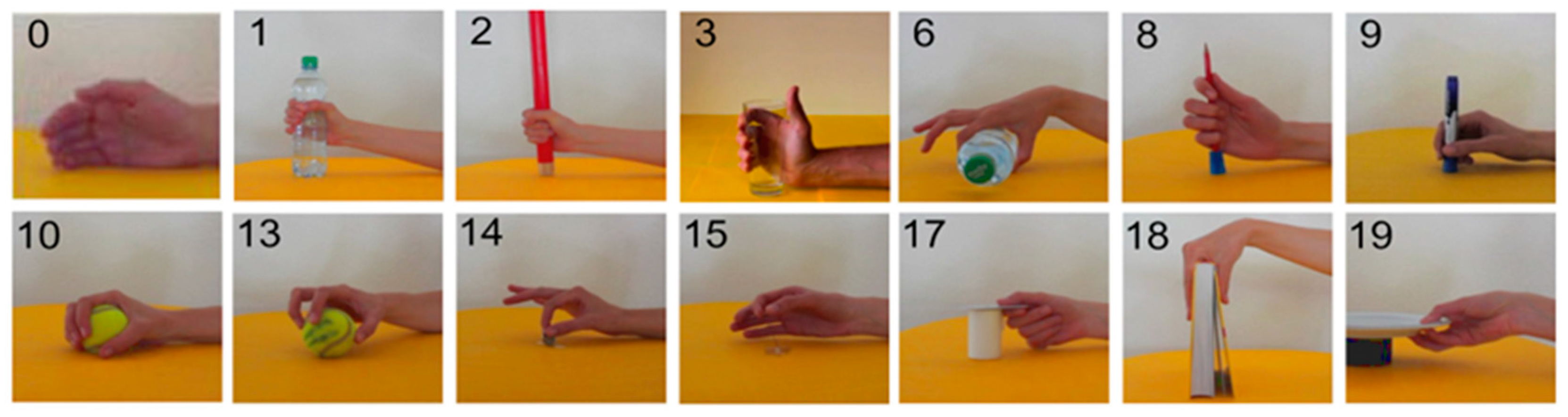 0 1 2 3 6 8 9

10 13 14 15 17 18 19