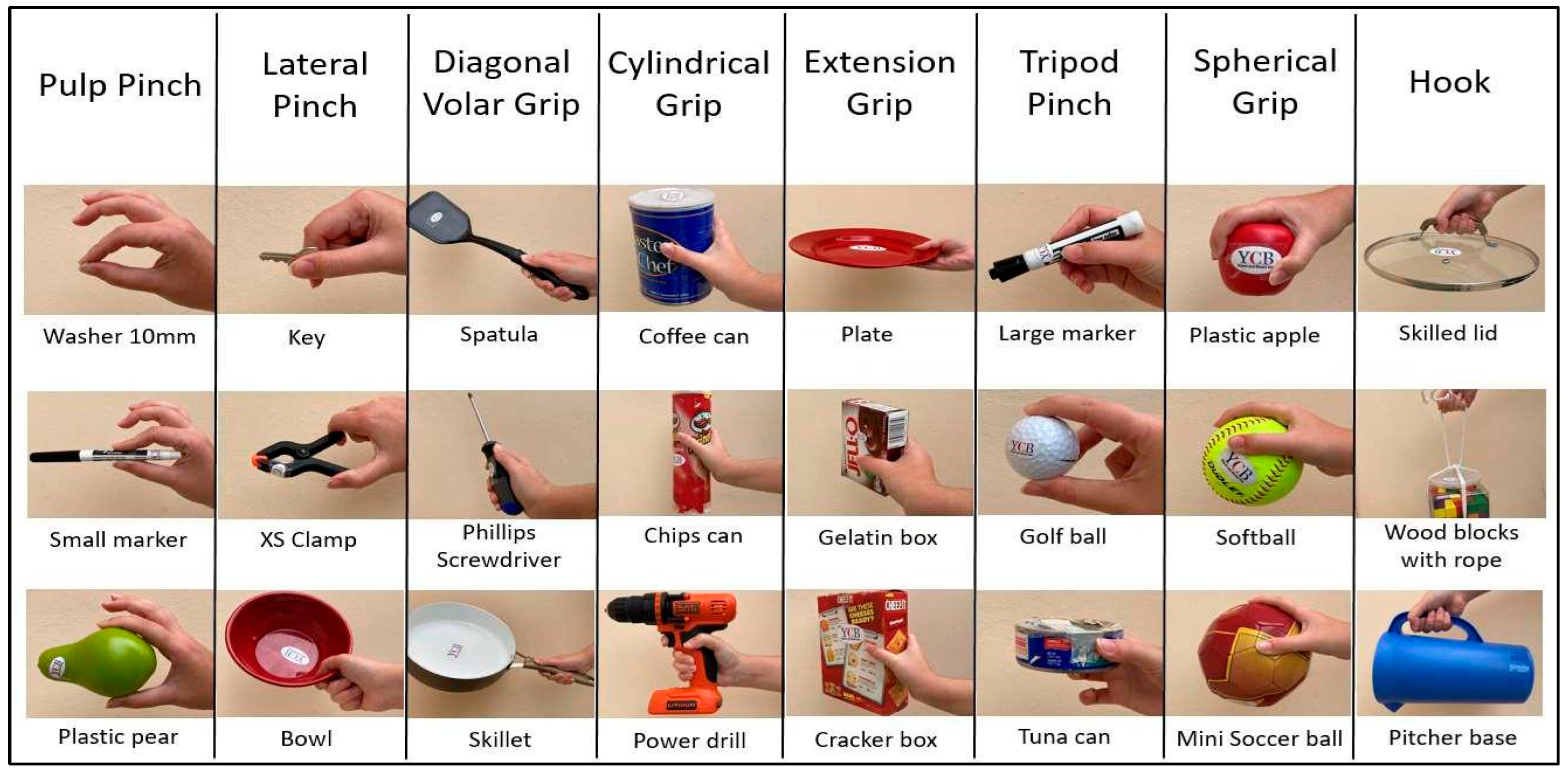 | Pulp Pinch | Lateral Pinch | Diagonal Volar Grip | Cylindrical Grip | Extension Grip | Tripod Pinch | Spherical Grip | Hook |
|---|---|---|---|---|---|---|---|
| Washer 10mm | Key | Spatula | Coffee can | Plate | Large marker | Plastic apple | Skilled lid |
| Small marker | XS Clamp | Phillips Screwdriver | Chips can | Gelatin box | Golf ball | Softball | Wood blocks with rope |
| Plastic pear | Bowl | Skillet | Power drill | Cracker box | Tuna can | Mini Soccer ball | Pitcher base |