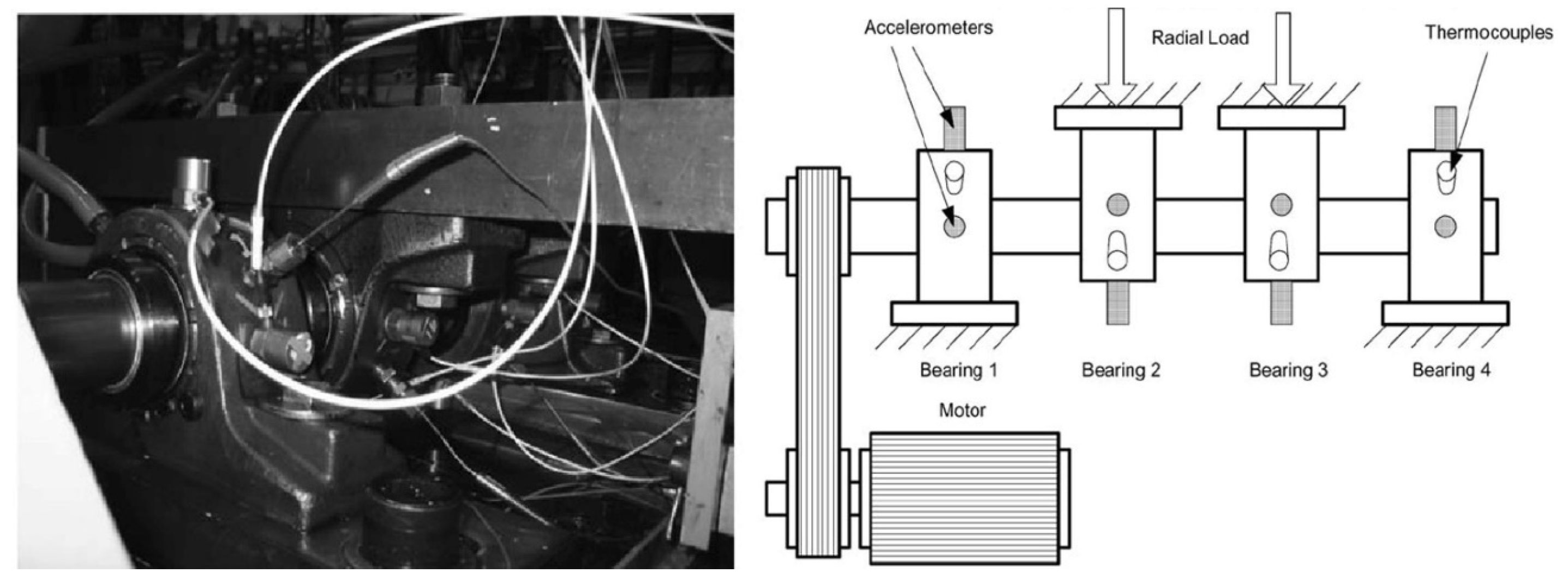 Accelerometers

Radial Load

Thermocouples

Bearing 1

Bearing 2

Bearing 3

Bearing 4

Motor